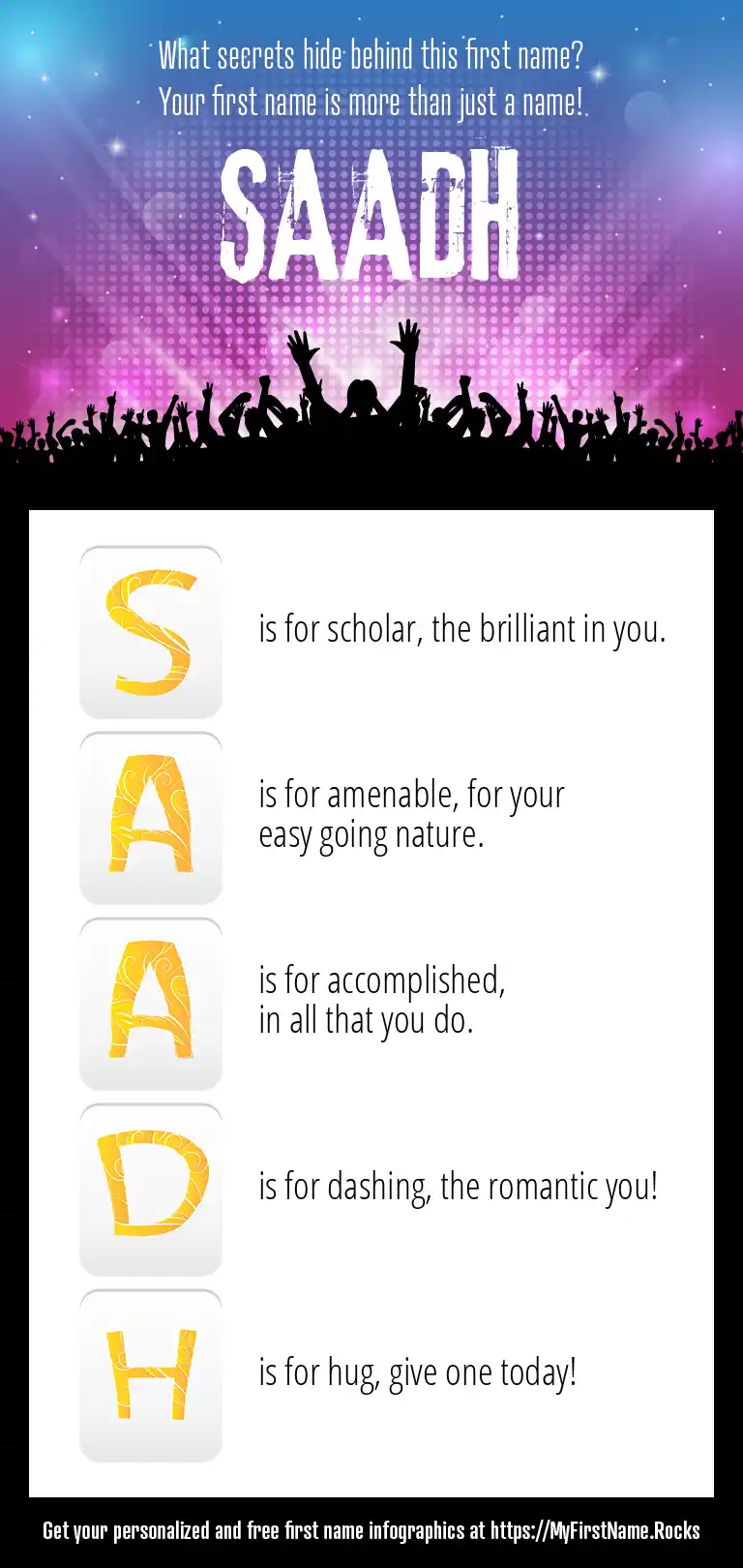 What secrets hide behind this first name?
Your first name is more than just a name!

SAADH

S is for scholar, the brilliant in you.

A is for amenable, for your easy going nature.

A is for accomplished, in all that you do.

D is for dashing, the romantic you!

H is for hug, give one today!

Get your personalized and free first name infographics at https://MyFirstName.Rocks