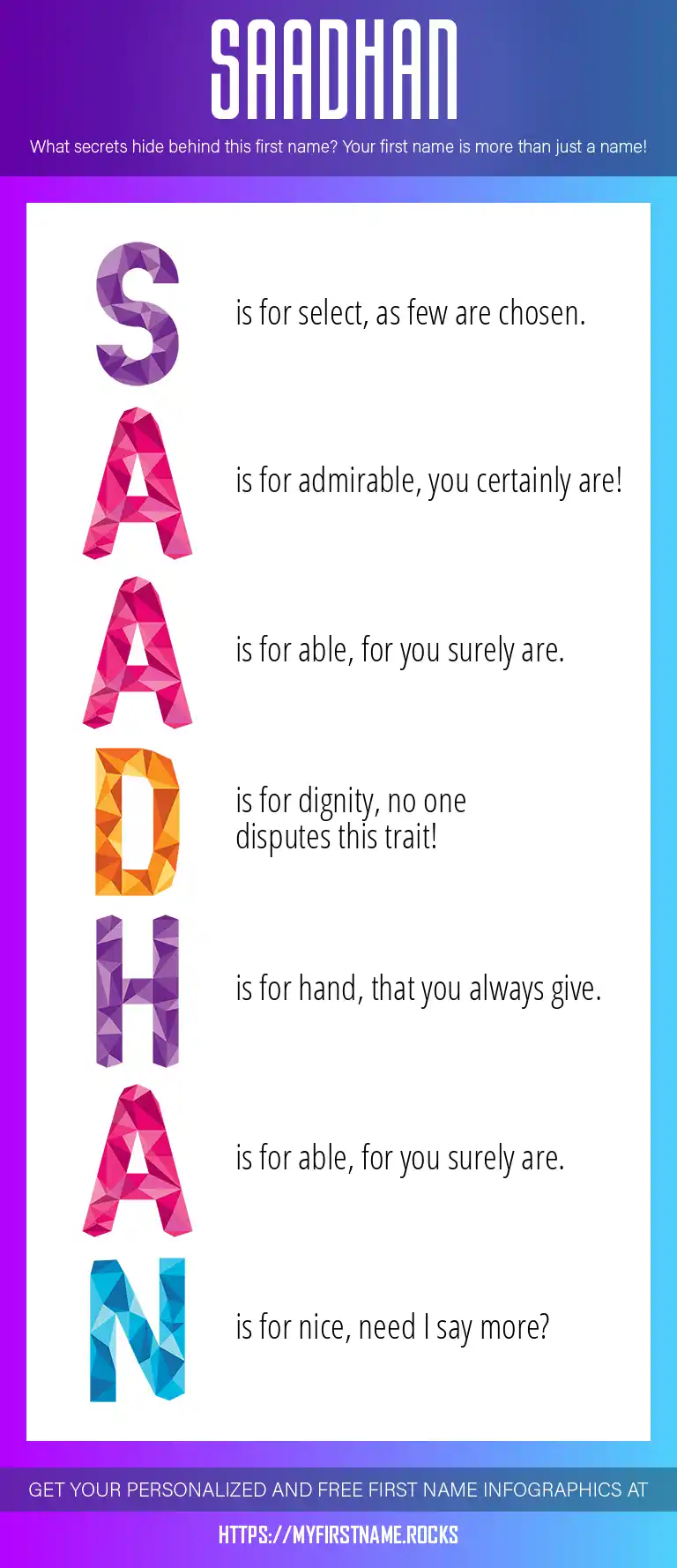 SAADHAN

What secrets hide behind this first name? Your first name is more than just a name!

S is for select, as few are chosen.

A is for admirable, you certainly are!

A is for able, for you surely are.

D is for dignity, no one disputes this trait!

H is for hand, that you always give.

A is for able, for you surely are.

N is for nice, need I say more?

GET YOUR PERSONALIZED AND FREE FIRST NAME INFOGRAPHICS AT

HTTPS://MYFIRSTNAME.ROCKS