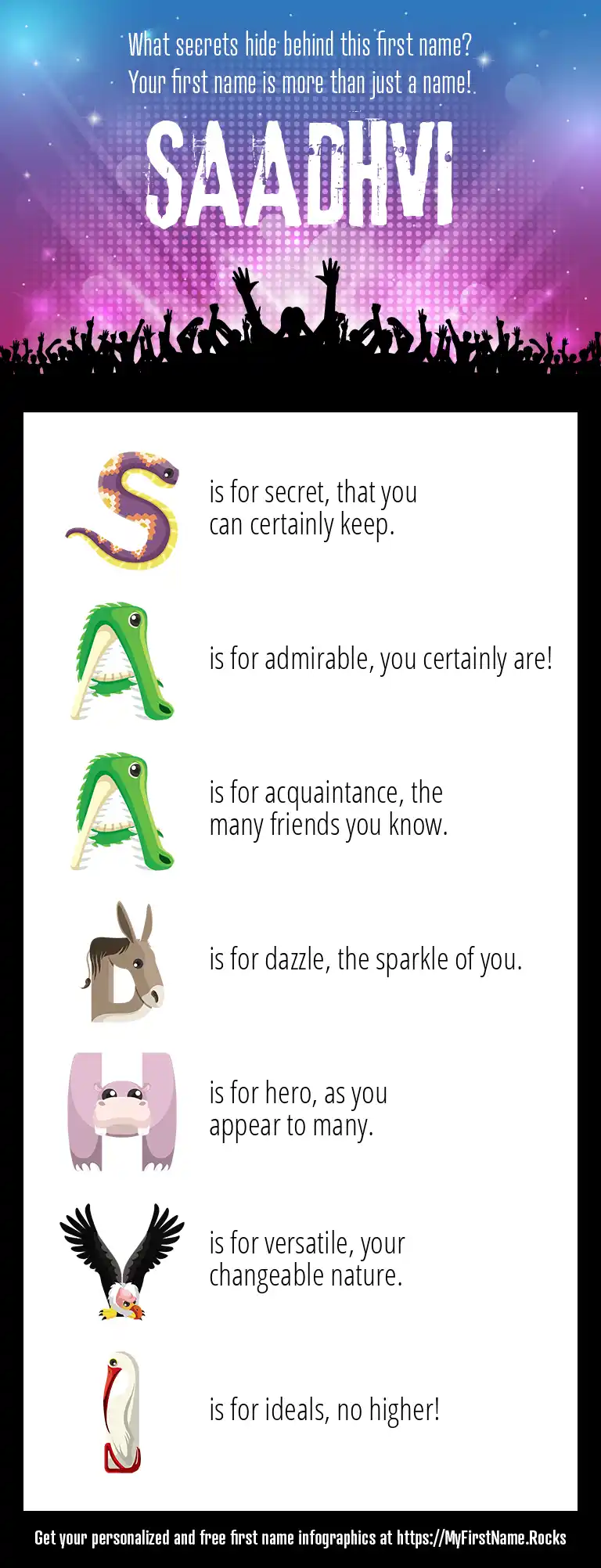 What secrets hide behind this first name?
Your first name is more than just a name!

SAADHVI

S is for secret, that you can certainly keep.

A is for admirable, you certainly are!

A is for acquaintance, the many friends you know.

D is for dazzle, the sparkle of you.

H is for hero, as you appear to many.

V is for versatile, your changeable nature.

I is for ideals, no higher!

Get your personalized and free first name infographics at https://MyFirstName.Rocks