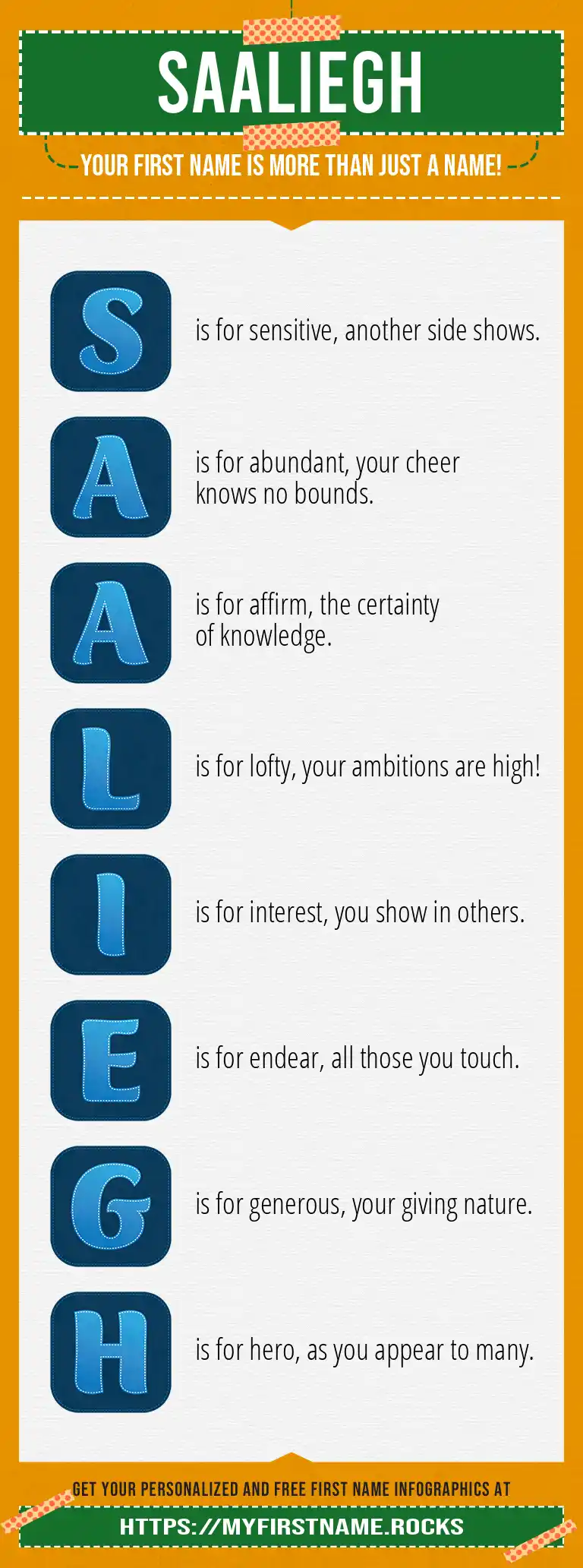 SAALIEGH

YOUR FIRST NAME IS MORE THAN JUST A NAME!

S is for sensitive, another side shows.

A is for abundant, your cheer knows no bounds.

A is for affirm, the certainty of knowledge.

L is for lofty, your ambitions are high!

I is for interest, you show in others.

E is for endear, all those you touch.

G is for generous, your giving nature.

H is for hero, as you appear to many.

GET YOUR PERSONALIZED AND FREE FIRST NAME INFOGRAPHICS AT

HTTPS://MYFIRSTNAME.ROCKS