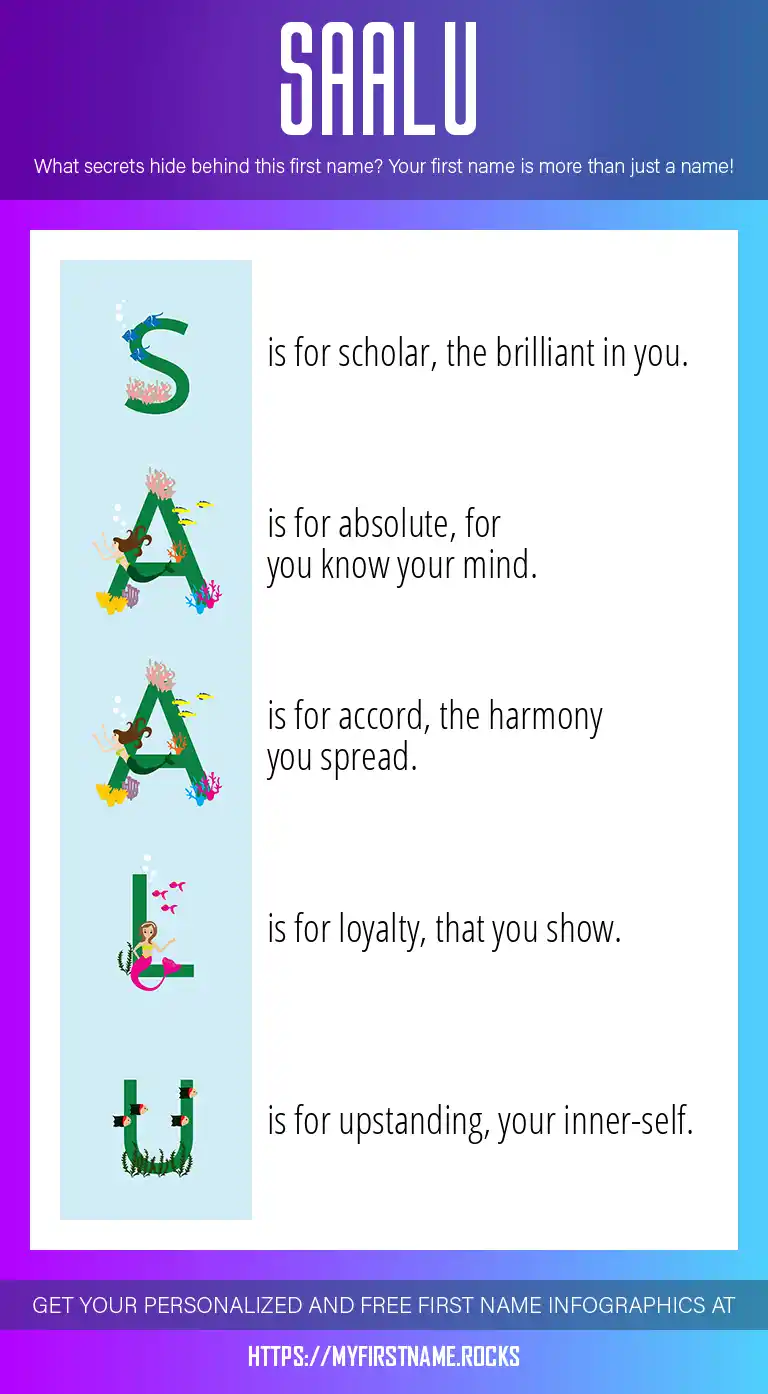 SAALU

What secrets hide behind this first name? Your first name is more than just a name!

S is for scholar, the brilliant in you.

A is for absolute, for you know your mind.

A is for accord, the harmony you spread.

L is for loyalty, that you show.

U is for upstanding, your inner-self.

GET YOUR PERSONALIZED AND FREE FIRST NAME INFOGRAPHICS AT

HTTPS://MYFIRSTNAME.ROCKS