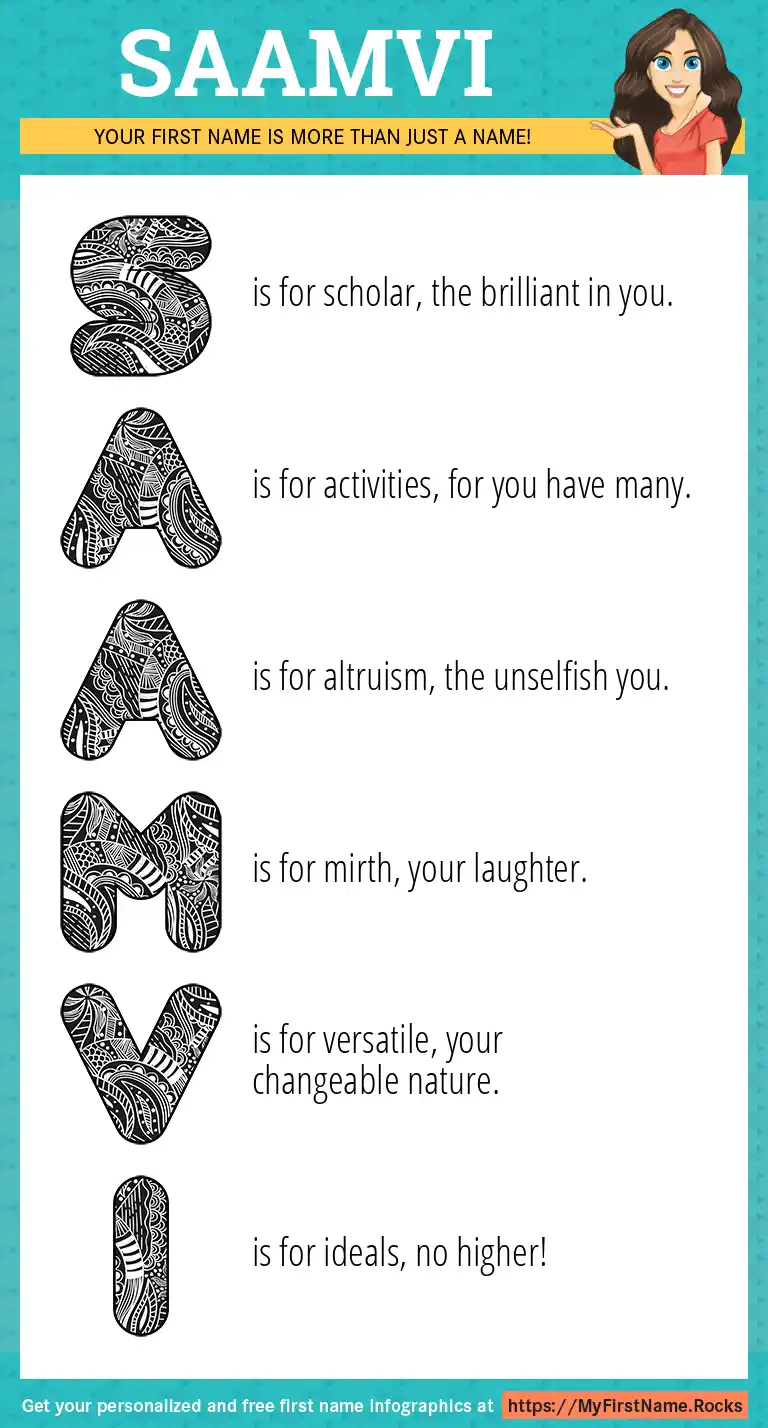 SAAMVI

YOUR FIRST NAME IS MORE THAN JUST A NAME!

S is for scholar, the brilliant in you.

A is for activities, for you have many.

A is for altruism, the unselfish you.

M is for mirth, your laughter.

V is for versatile, your changeable nature.

I is for ideals, no higher!

Get your personalized and free first name infographics at https://MyFirstName.Rocks