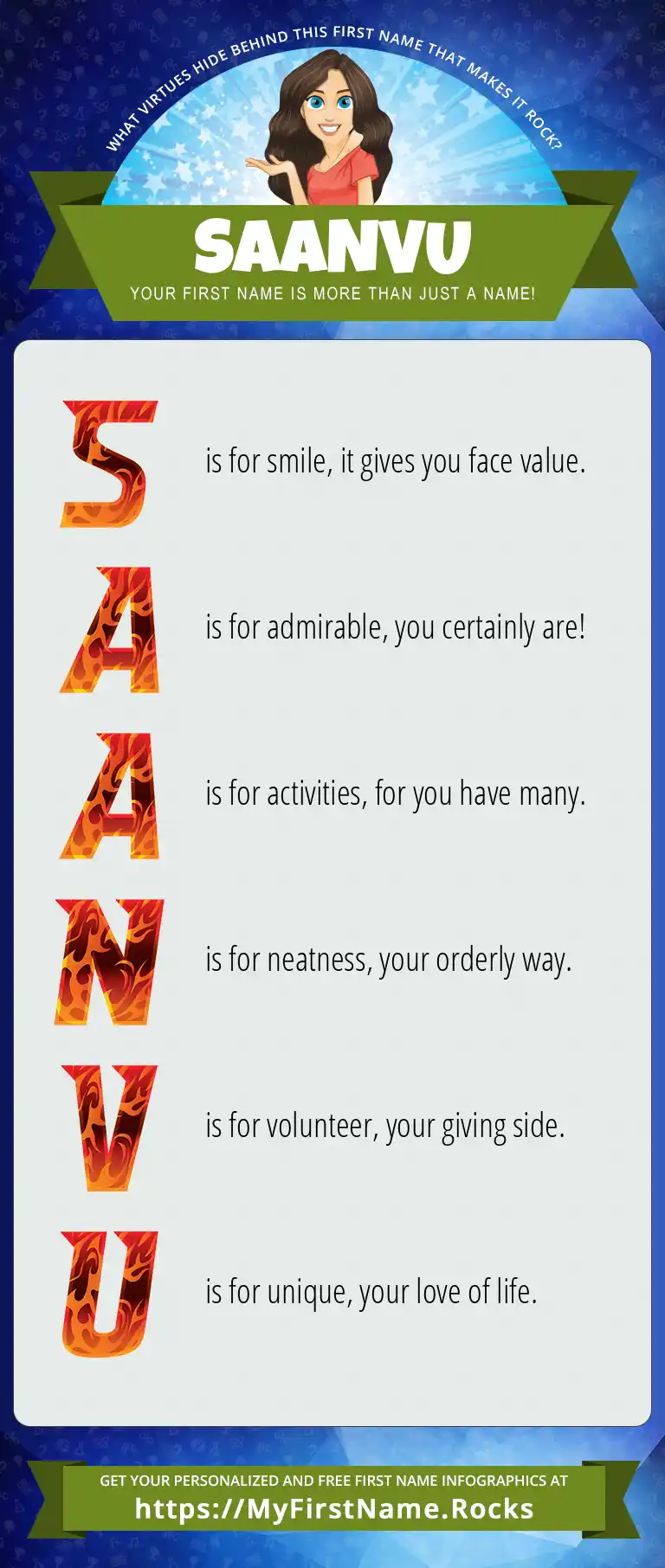 WHAT VIRTUES HIDE BEHIND THIS FIRST NAME THAT MAKES IT ROCK?

SAANVU

YOUR FIRST NAME IS MORE THAN JUST A NAME!

S is for smile, it gives you face value.

A is for admirable, you certainly are!

A is for activities, for you have many.

N is for neatness, your orderly way.

V is for volunteer, your giving side.

U is for unique, your love of life.

GET YOUR PERSONALIZED AND FREE FIRST NAME INFOGRAPHICS AT

https://MyFirstName.Rocks