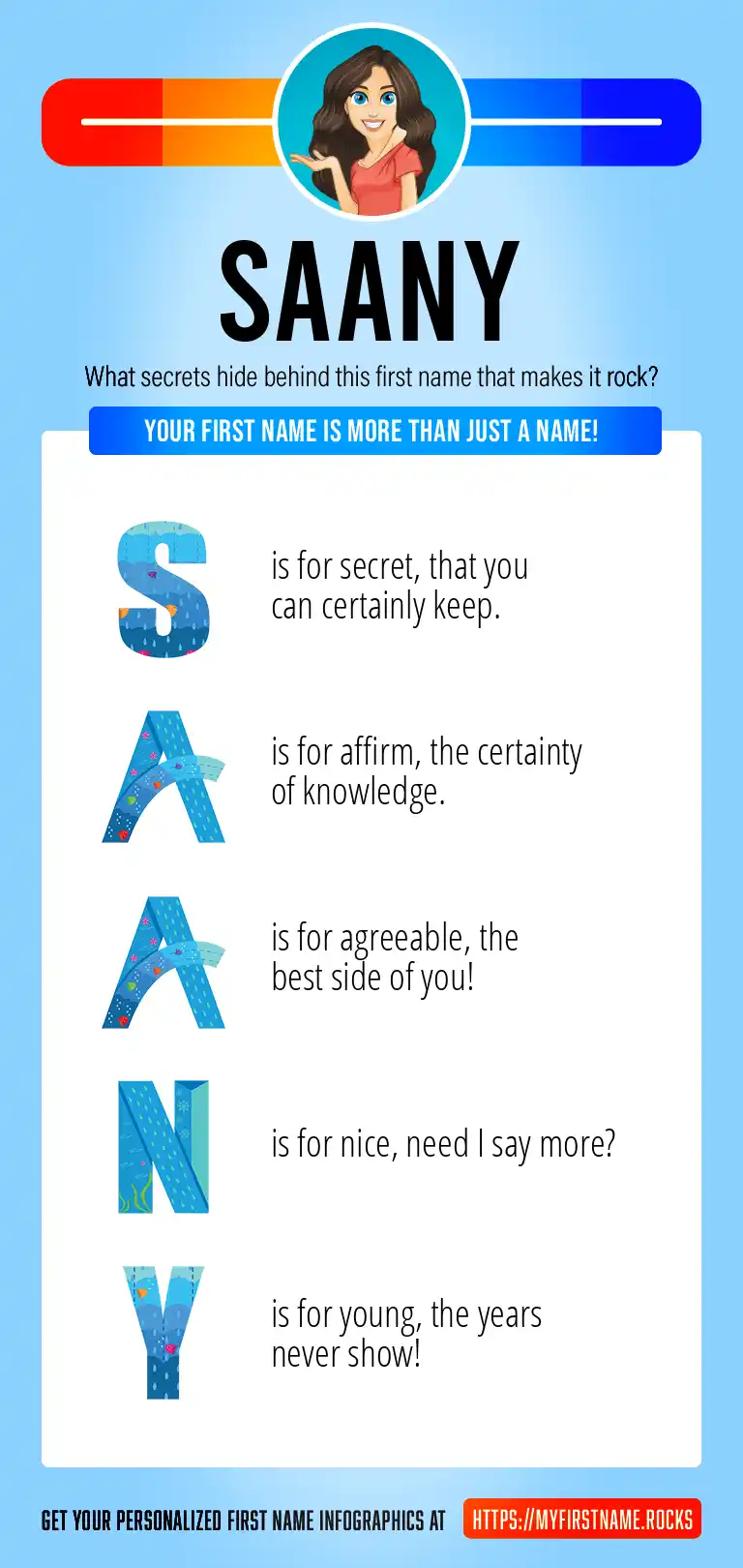 SAANY

What secrets hide behind this first name that makes it rock?

YOUR FIRST NAME IS MORE THAN JUST A NAME!

S is for secret, that you can certainly keep.

A is for affirm, the certainty of knowledge.

A is for agreeable, the best side of you!

N is for nice, need I say more?

Y is for young, the years never show!

GET YOUR PERSONALIZED FIRST NAME INFOGRAPHICS AT HTTPS://MYFIRSTNAME.ROCKS