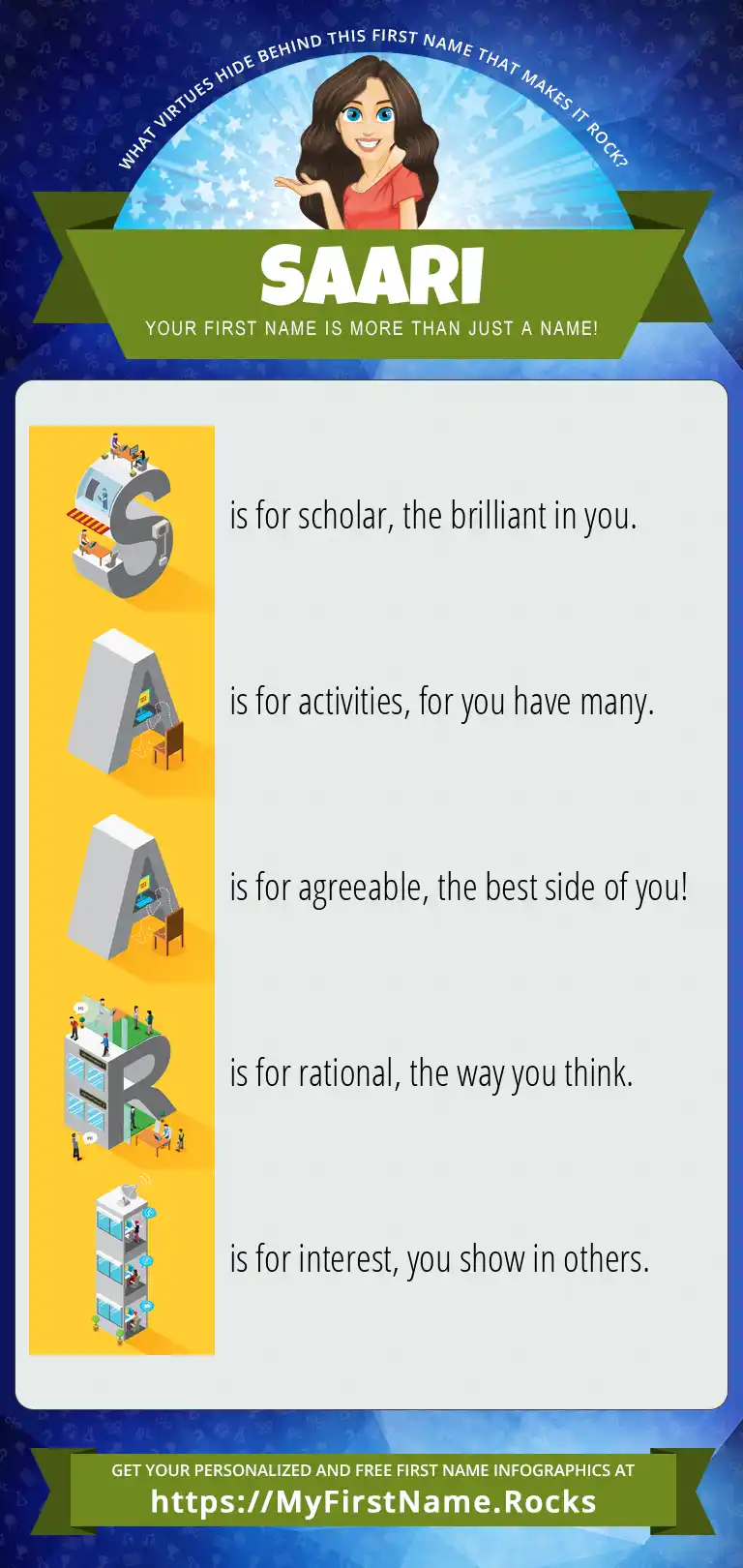 WHAT VIRTUES HIDE BEHIND THIS FIRST NAME THAT MAKES IT ROCK?

SAARI

YOUR FIRST NAME IS MORE THAN JUST A NAME!

S is for scholar, the brilliant in you.

A is for activities, for you have many.

A is for agreeable, the best side of you!

R is for rational, the way you think.

I is for interest, you show in others.

GET YOUR PERSONALIZED AND FREE FIRST NAME INFOGRAPHICS AT

https://MyFirstName.Rocks