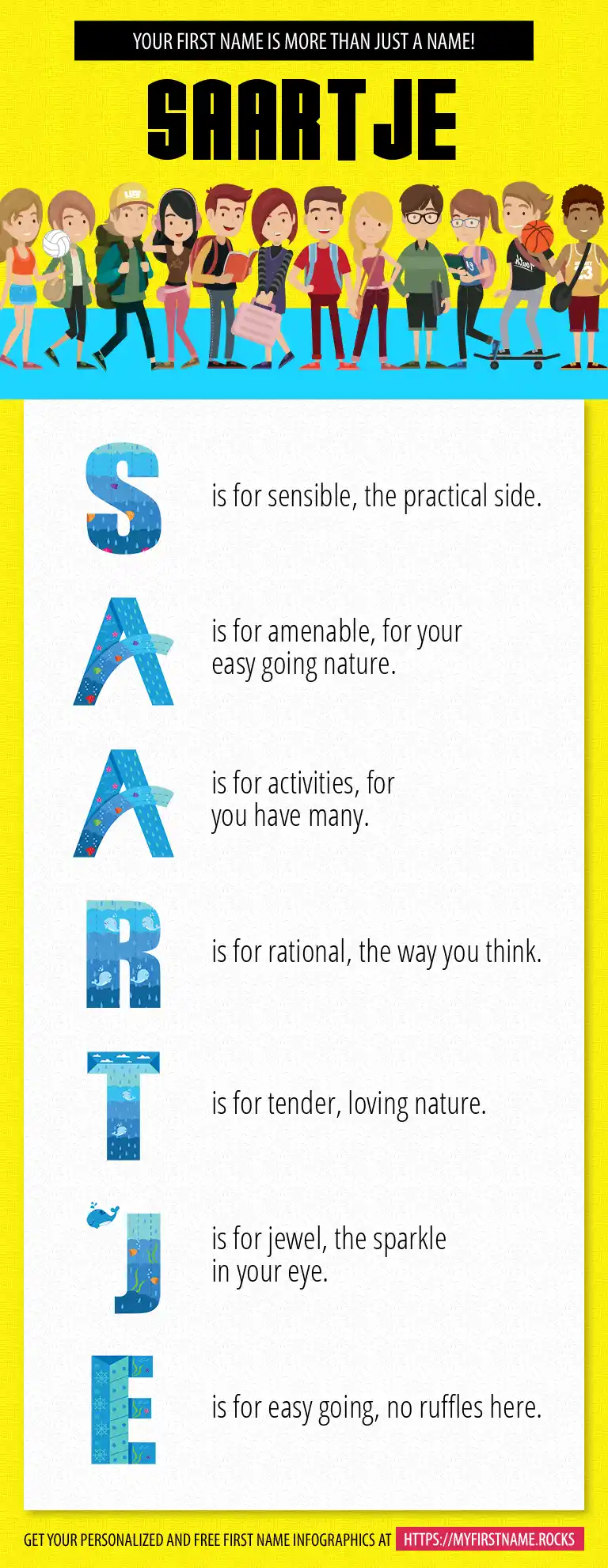 YOUR FIRST NAME IS MORE THAN JUST A NAME!

SAARTJE

S is for sensible, the practical side.

A is for amenable, for your easy going nature.

A is for activities, for you have many.

R is for rational, the way you think.

T is for tender, loving nature.

J is for jewel, the sparkle in your eye.

E is for easy going, no ruffles here.

GET YOUR PERSONALIZED AND FREE FIRST NAME INFOGRAPHICS AT HTTPS://MYFIRSTNAME.ROCKS