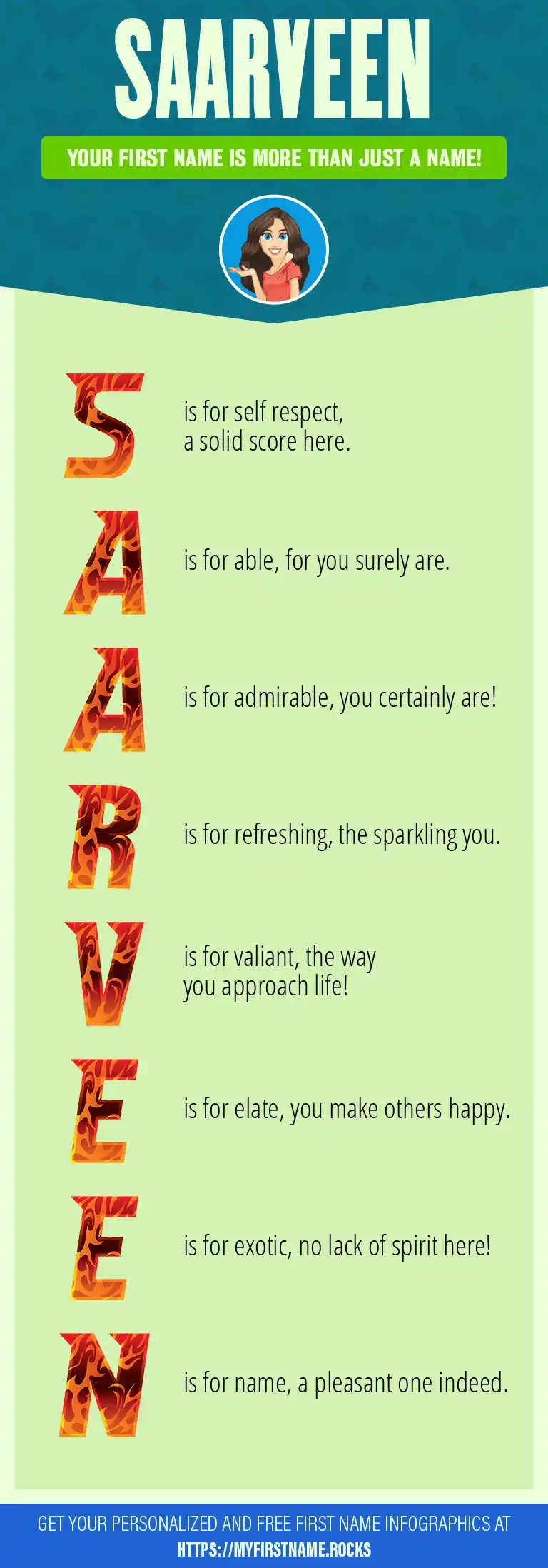 SAARVEEN

YOUR FIRST NAME IS MORE THAN JUST A NAME!

S is for self respect, a solid score here.

A is for able, for you surely are.

A is for admirable, you certainly are!

R is for refreshing, the sparkling you.

V is for valiant, the way you approach life!

E is for elate, you make others happy.

E is for exotic, no lack of spirit here!

N is for name, a pleasant one indeed.

GET YOUR PERSONALIZED AND FREE FIRST NAME INFOGRAPHICS AT HTTPS://MYFIRSTNAME.ROCKS