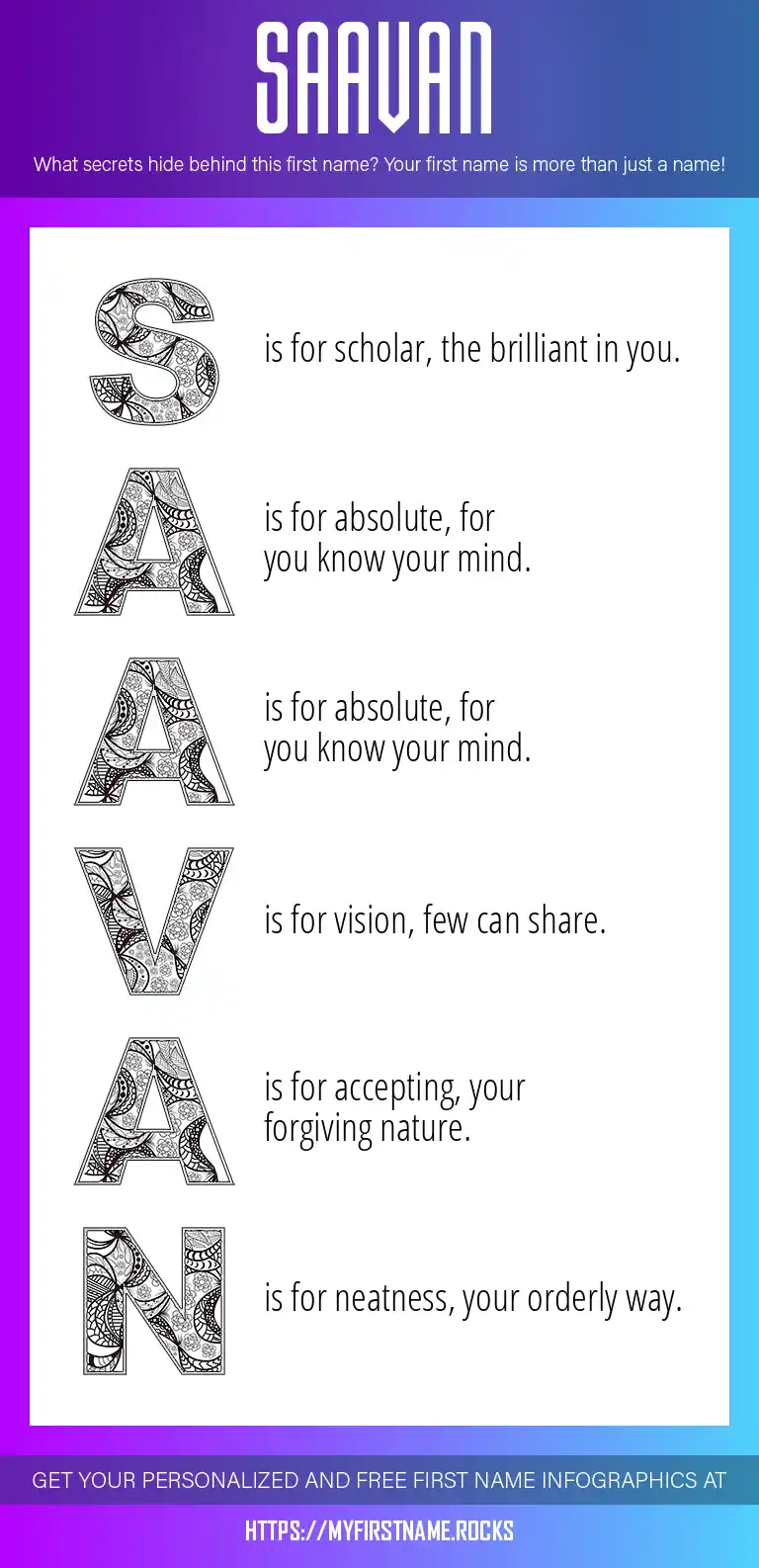 SAAVAN

What secrets hide behind this first name? Your first name is more than just a name!

S is for scholar, the brilliant in you.

A is for absolute, for you know your mind.

A is for absolute, for you know your mind.

V is for vision, few can share.

A is for accepting, your forgiving nature.

N is for neatness, your orderly way.

GET YOUR PERSONALIZED AND FREE FIRST NAME INFOGRAPHICS AT

HTTPS://MYFIRSTNAME.ROCKS