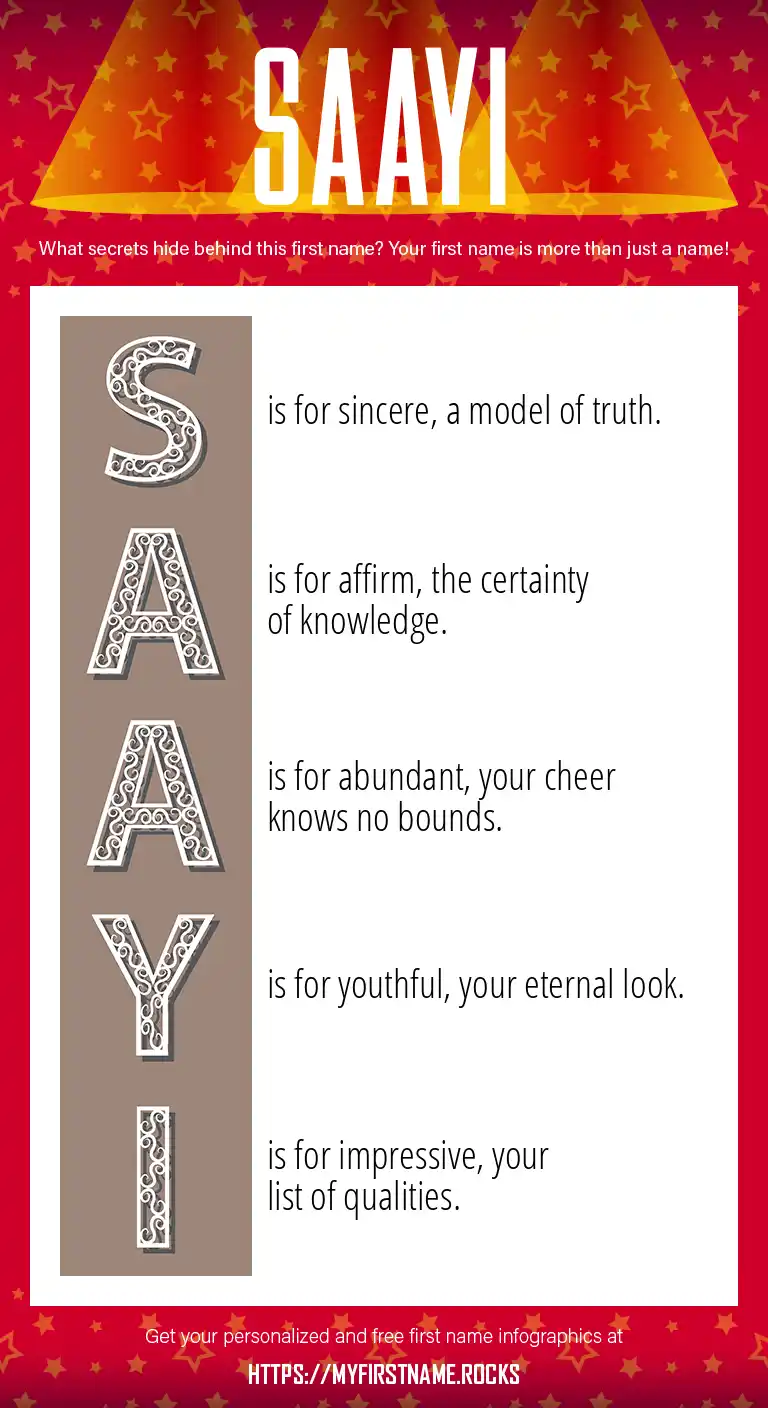 SAAYI

What secrets hide behind this first name? Your first name is more than just a name!

S is for sincere, a model of truth.

A is for affirm, the certainty of knowledge.

A is for abundant, your cheer knows no bounds.

Y is for youthful, your eternal look.

I is for impressive, your list of qualities.

Get your personalized and free first name infographics at

HTTPS://MYFIRSTNAME.ROCKS