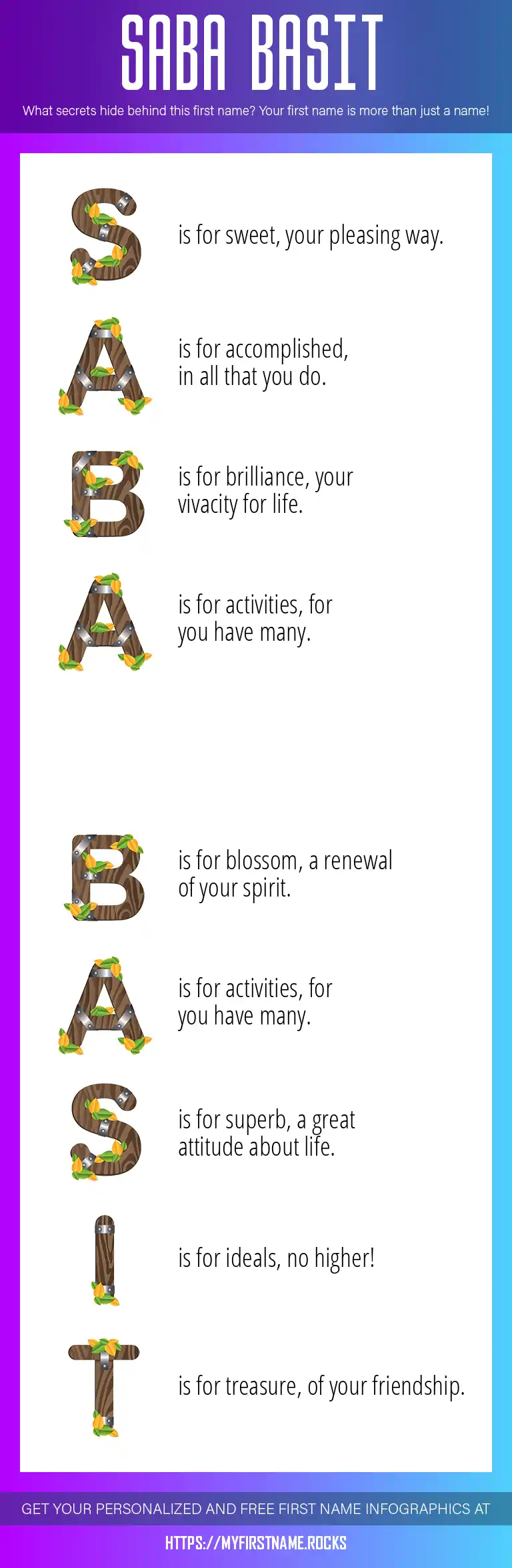 SABA BASIT

What secrets hide behind this first name? Your first name is more than just a name!

S is for sweet, your pleasing way.

A is for accomplished, in all that you do.

B is for brilliance, your vivacity for life.

A is for activities, for you have many.

B is for blossom, a renewal of your spirit.

A is for activities, for you have many.

S is for superb, a great attitude about life.

I is for ideals, no higher!

T is for treasure, of your friendship.

GET YOUR PERSONALIZED AND FREE FIRST NAME INFOGRAPHICS AT

HTTPS://MYFIRSTNAME.ROCKS