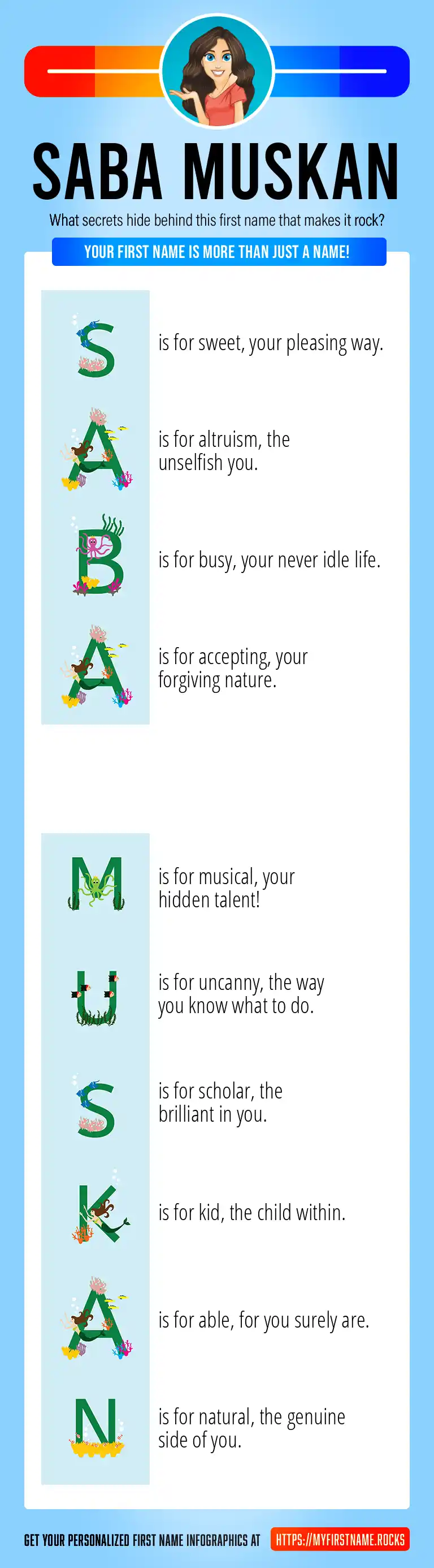 SABA MUSKAN

What secrets hide behind this first name that makes it rock?

YOUR FIRST NAME IS MORE THAN JUST A NAME!

S is for sweet, your pleasing way.

A is for altruism, the unselfish you.

B is for busy, your never idle life.

A is for accepting, your forgiving nature.

M is for musical, your hidden talent!

U is for uncanny, the way you know what to do.

S is for scholar, the brilliant in you.

K is for kid, the child within.

A is for able, for you surely are.

N is for natural, the genuine side of you.

GET YOUR PERSONALIZED FIRST NAME INFOGRAPHICS AT HTTPS://MYFIRSTNAME.ROCKS