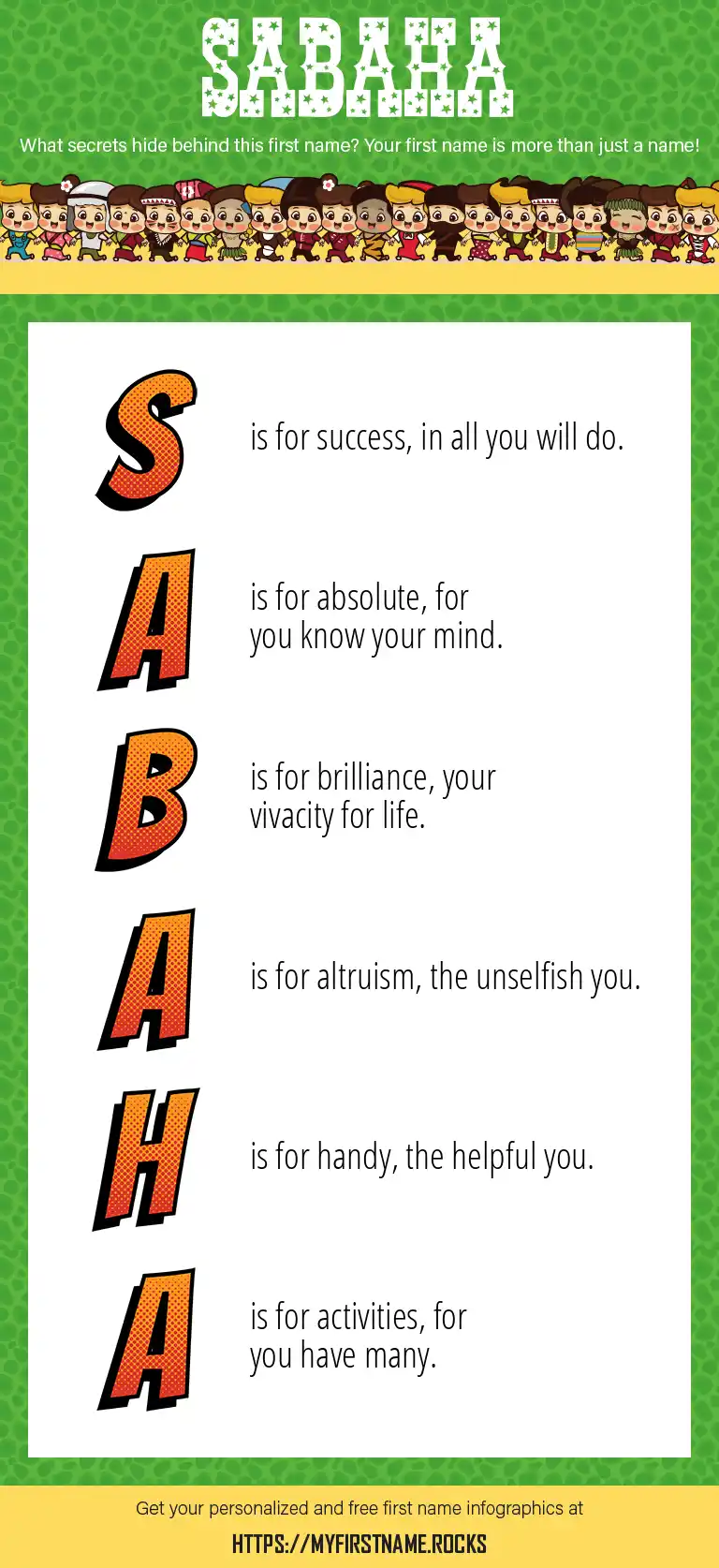 SABAHA

What secrets hide behind this first name? Your first name is more than just a name!

S is for success, in all you will do.

A is for absolute, for you know your mind.

B is for brilliance, your vivacity for life.

A is for altruism, the unselfish you.

H is for handy, the helpful you.

A is for activities, for you have many.

Get your personalized and free first name infographics at

HTTPS://MYFIRSTNAME.ROCKS