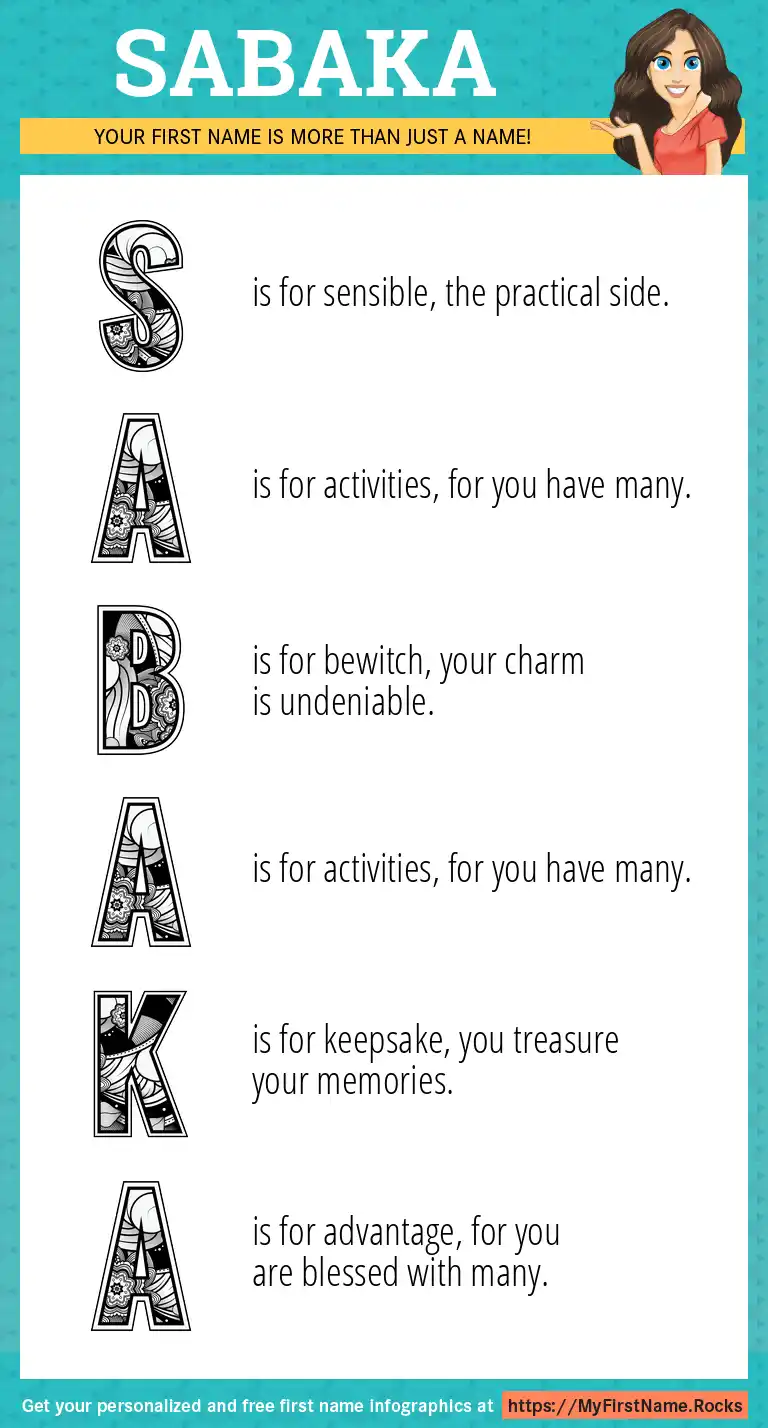 SABAKA

YOUR FIRST NAME IS MORE THAN JUST A NAME!

S is for sensible, the practical side.

A is for activities, for you have many.

B is for bewitch, your charm is undeniable.

A is for activities, for you have many.

K is for keepsake, you treasure your memories.

A is for advantage, for you are blessed with many.

Get your personalized and free first name infographics at https://MyFirstName.Rocks