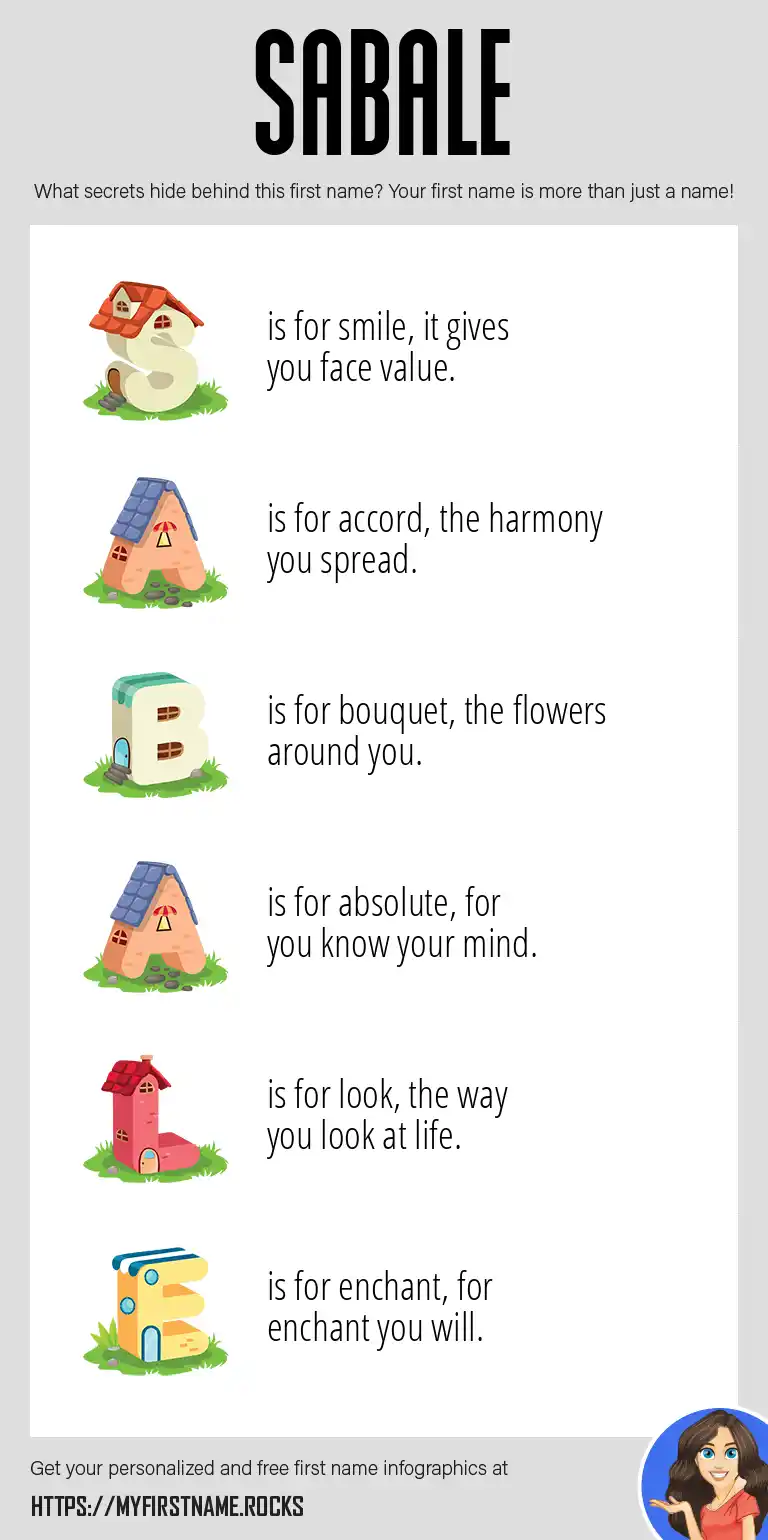 SABALE

What secrets hide behind this first name? Your first name is more than just a name!

S is for smile, it gives you face value.

A is for accord, the harmony you spread.

B is for bouquet, the flowers around you.

A is for absolute, for you know your mind.

L is for look, the way you look at life.

E is for enchant, for enchant you will.

Get your personalized and free first name infographics at

HTTPS://MYFIRSTNAME.ROCKS