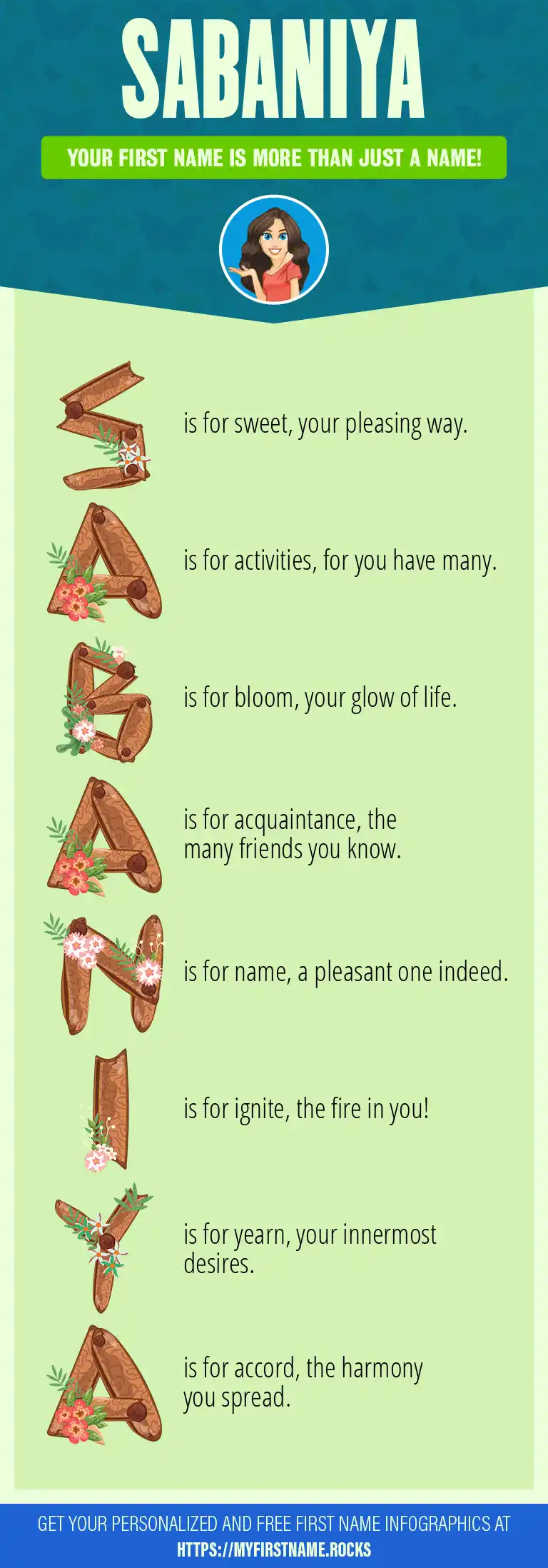 SABANIYA

YOUR FIRST NAME IS MORE THAN JUST A NAME!

S is for sweet, your pleasing way.

A is for activities, for you have many.

B is for bloom, your glow of life.

A is for acquaintance, the many friends you know.

N is for name, a pleasant one indeed.

I is for ignite, the fire in you!

Y is for yearn, your innermost desires.

A is for accord, the harmony you spread.

GET YOUR PERSONALIZED AND FREE FIRST NAME INFOGRAPHICS AT HTTPS://MYFIRSTNAME.ROCKS