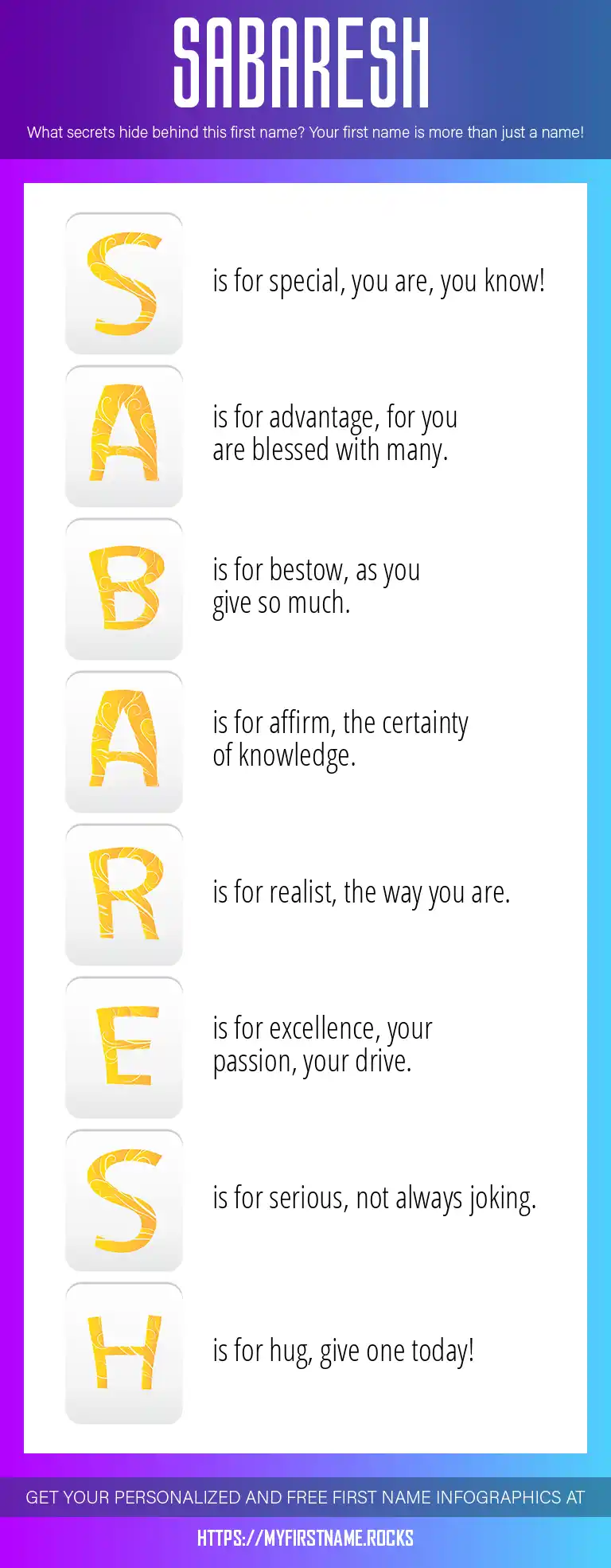 SABARESH

What secrets hide behind this first name? Your first name is more than just a name!

S is for special, you are, you know!

A is for advantage, for you are blessed with many.

B is for bestow, as you give so much.

A is for affirm, the certainty of knowledge.

R is for realist, the way you are.

E is for excellence, your passion, your drive.

S is for serious, not always joking.

H is for hug, give one today!

GET YOUR PERSONALIZED AND FREE FIRST NAME INFOGRAPHICS AT

HTTPS://MYFIRSTNAME.ROCKS