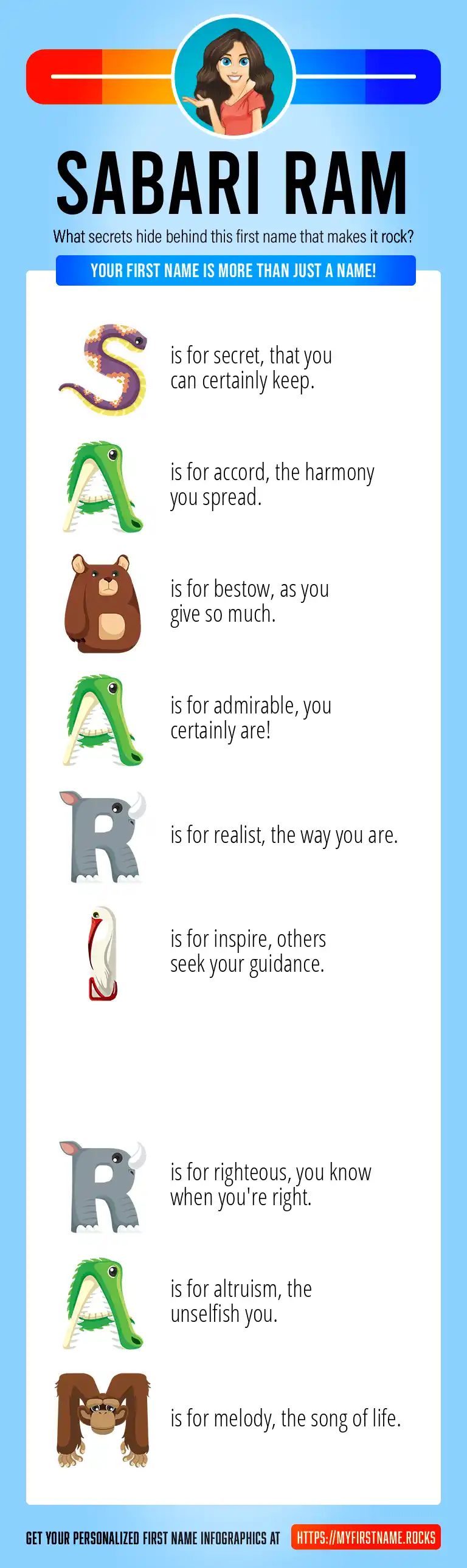 SABARI RAM

What secrets hide behind this first name that makes it rock?

YOUR FIRST NAME IS MORE THAN JUST A NAME!

S is for secret, that you can certainly keep.

A is for accord, the harmony you spread.

B is for bestow, as you give so much.

A is for admirable, you certainly are!

R is for realist, the way you are.

I is for inspire, others seek your guidance.

R is for righteous, you know when you're right.

A is for altruism, the unselfish you.

M is for melody, the song of life.

GET YOUR PERSONALIZED FIRST NAME INFOGRAPHICS AT HTTPS://MYFIRSTNAME.ROCKS