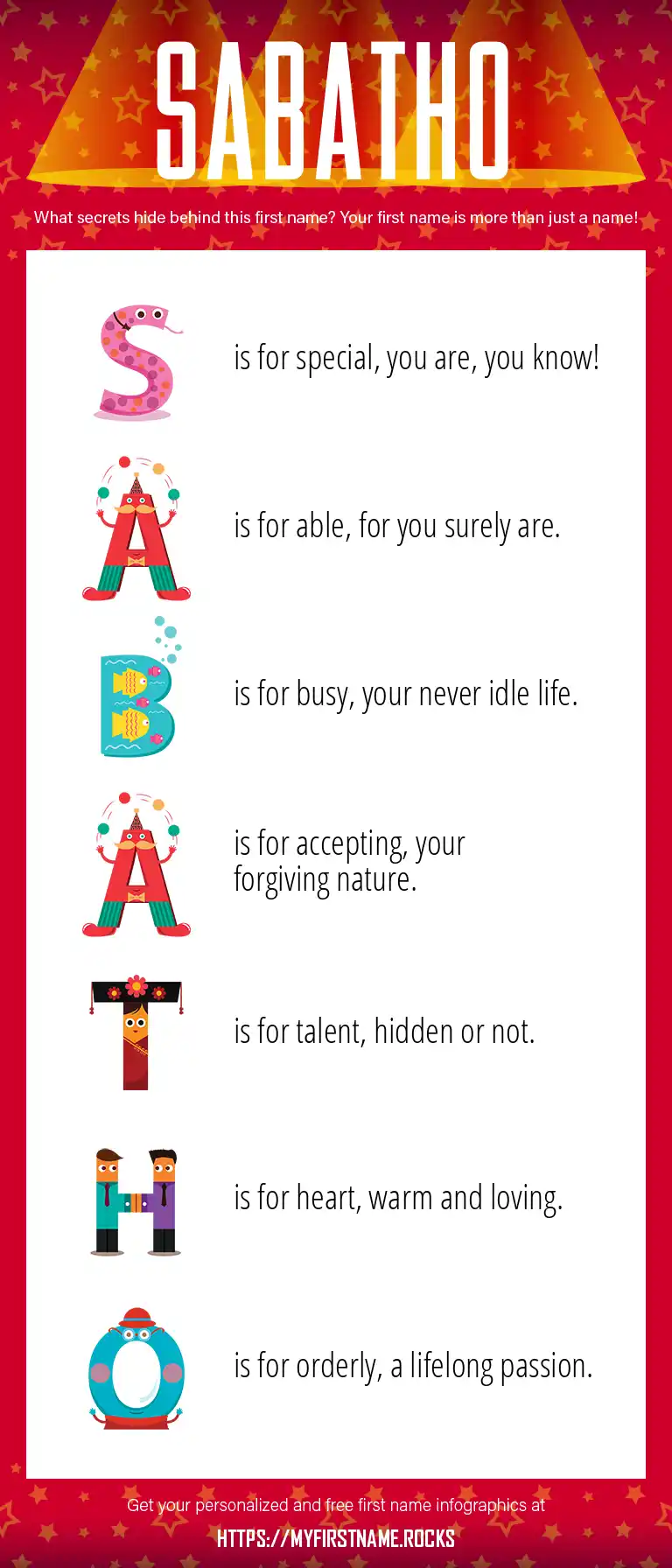 SABATHO

What secrets hide behind this first name? Your first name is more than just a name!

S is for special, you are, you know!

A is for able, for you surely are.

B is for busy, your never idle life.

A is for accepting, your forgiving nature.

T is for talent, hidden or not.

H is for heart, warm and loving.

O is for orderly, a lifelong passion.

Get your personalized and free first name infographics at

HTTPS://MYFIRSTNAME.ROCKS