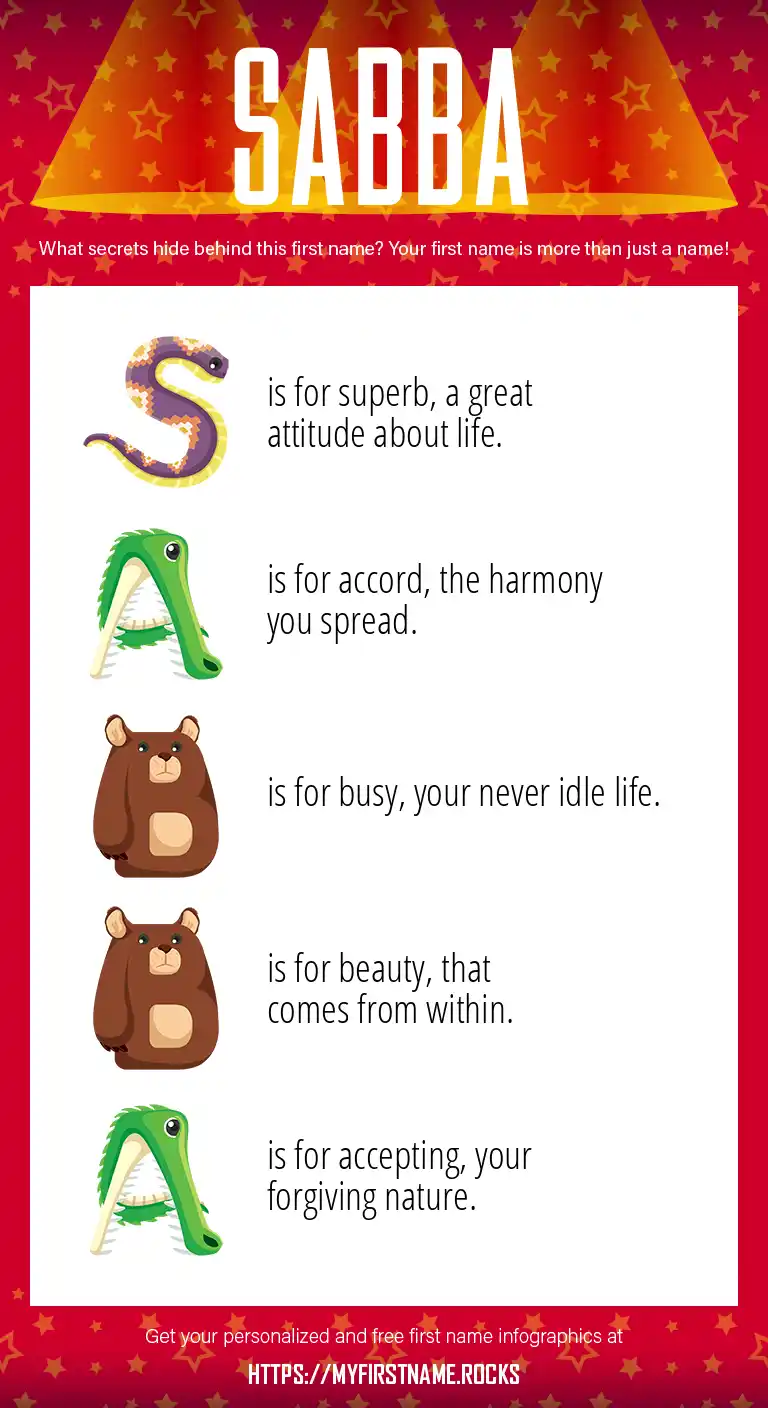 SABBA

What secrets hide behind this first name? Your first name is more than just a name!

S is for superb, a great attitude about life.

A is for accord, the harmony you spread.

B is for busy, your never idle life.

B is for beauty, that comes from within.

A is for accepting, your forgiving nature.

Get your personalized and free first name infographics at

HTTPS://MYFIRSTNAME.ROCKS