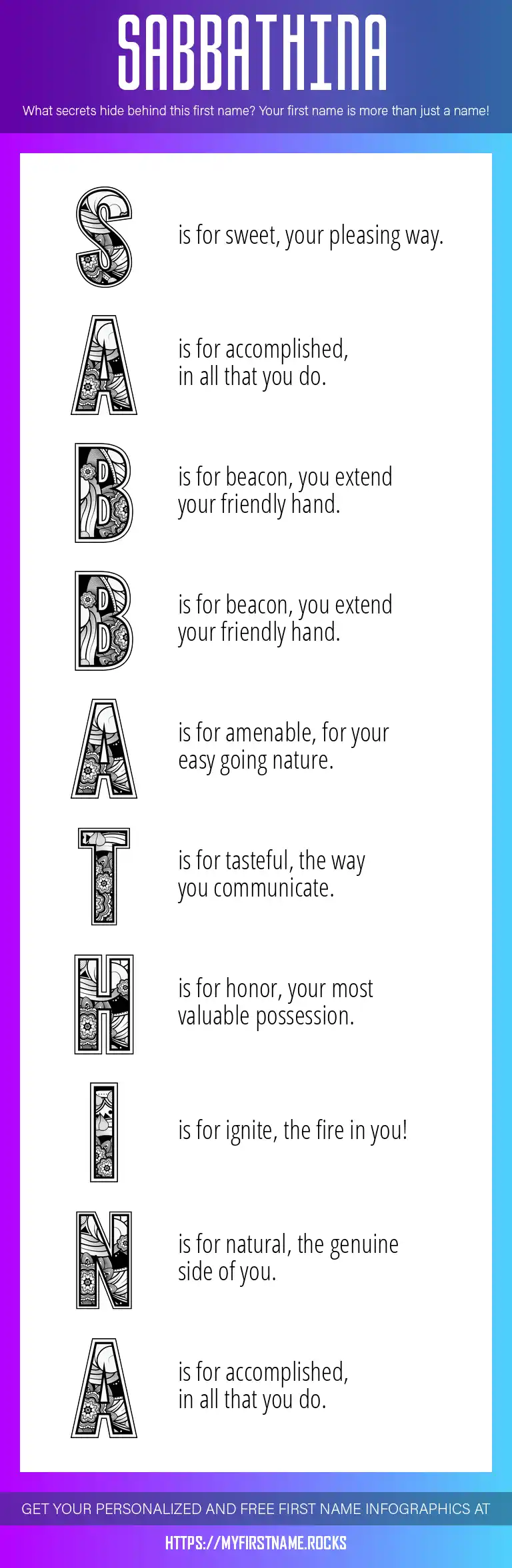 SABBATHINA

What secrets hide behind this first name? Your first name is more than just a name!

S is for sweet, your pleasing way.

A is for accomplished, in all that you do.

B is for beacon, you extend your friendly hand.

B is for beacon, you extend your friendly hand.

A is for amenable, for your easy going nature.

T is for tasteful, the way you communicate.

H is for honor, your most valuable possession.

I is for ignite, the fire in you!

N is for natural, the genuine side of you.

A is for accomplished, in all that you do.

GET YOUR PERSONALIZED AND FREE FIRST NAME INFOGRAPHICS AT

HTTPS://MYFIRSTNAME.ROCKS