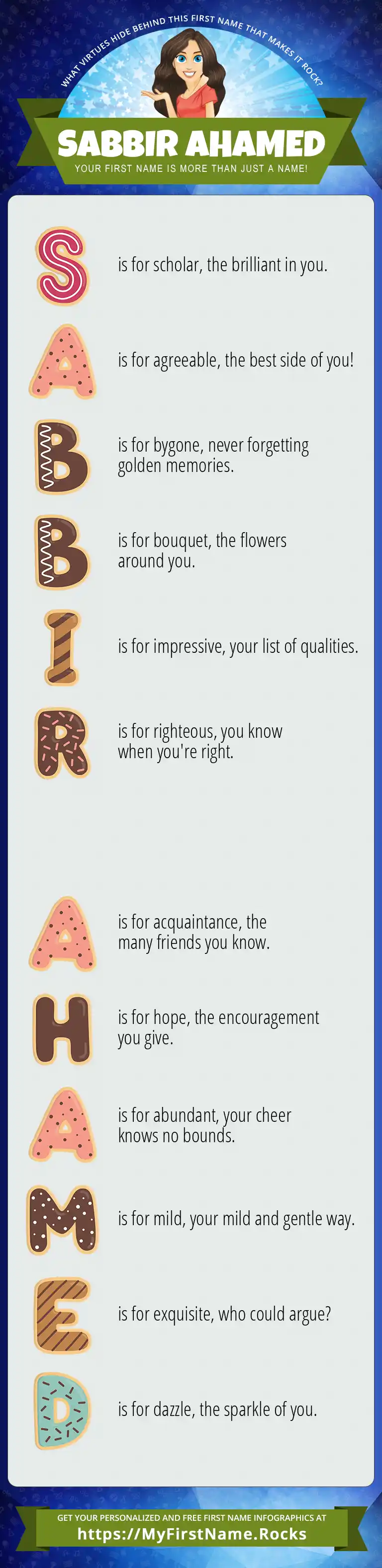 WHAT VIRTUES HIDE BEHIND THIS FIRST NAME THAT MAKES IT ROCK?

SABBIR AHAMED

YOUR FIRST NAME IS MORE THAN JUST A NAME!

S is for scholar, the brilliant in you.

A is for agreeable, the best side of you!

B is for bygone, never forgetting golden memories.

B is for bouquet, the flowers around you.

I is for impressive, your list of qualities.

R is for righteous, you know when you're right.

A is for acquaintance, the many friends you know.

H is for hope, the encouragement you give.

A is for abundant, your cheer knows no bounds.

M is for mild, your mild and gentle way.

E is for exquisite, who could argue?

D is for dazzle, the sparkle of you.

GET YOUR PERSONALIZED AND FREE FIRST NAME INFOGRAPHICS AT

https://MyFirstName.Rocks