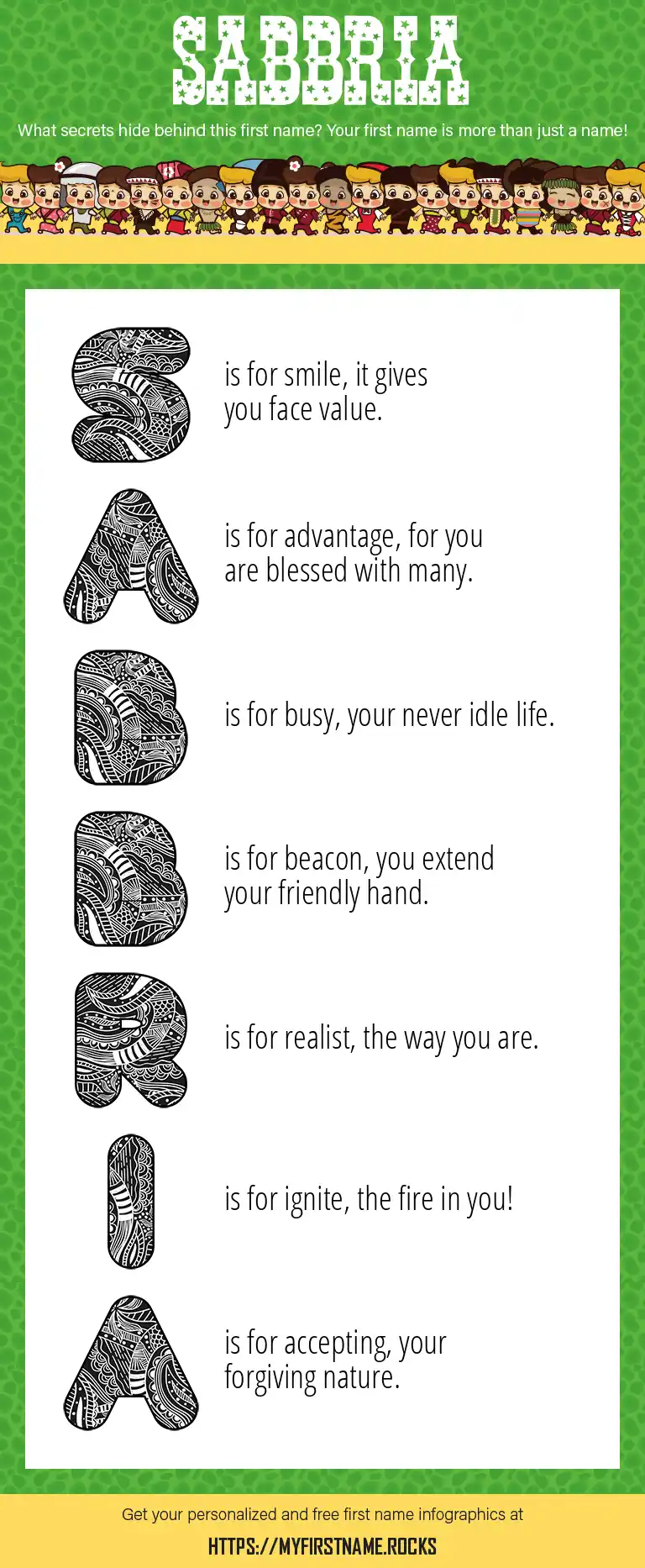 SABBRIA

What secrets hide behind this first name? Your first name is more than just a name!

S is for smile, it gives you face value.

A is for advantage, for you are blessed with many.

B is for busy, your never idle life.

B is for beacon, you extend your friendly hand.

R is for realist, the way you are.

I is for ignite, the fire in you!

A is for accepting, your forgiving nature.

Get your personalized and free first name infographics at

HTTPS://MYFIRSTNAME.ROCKS