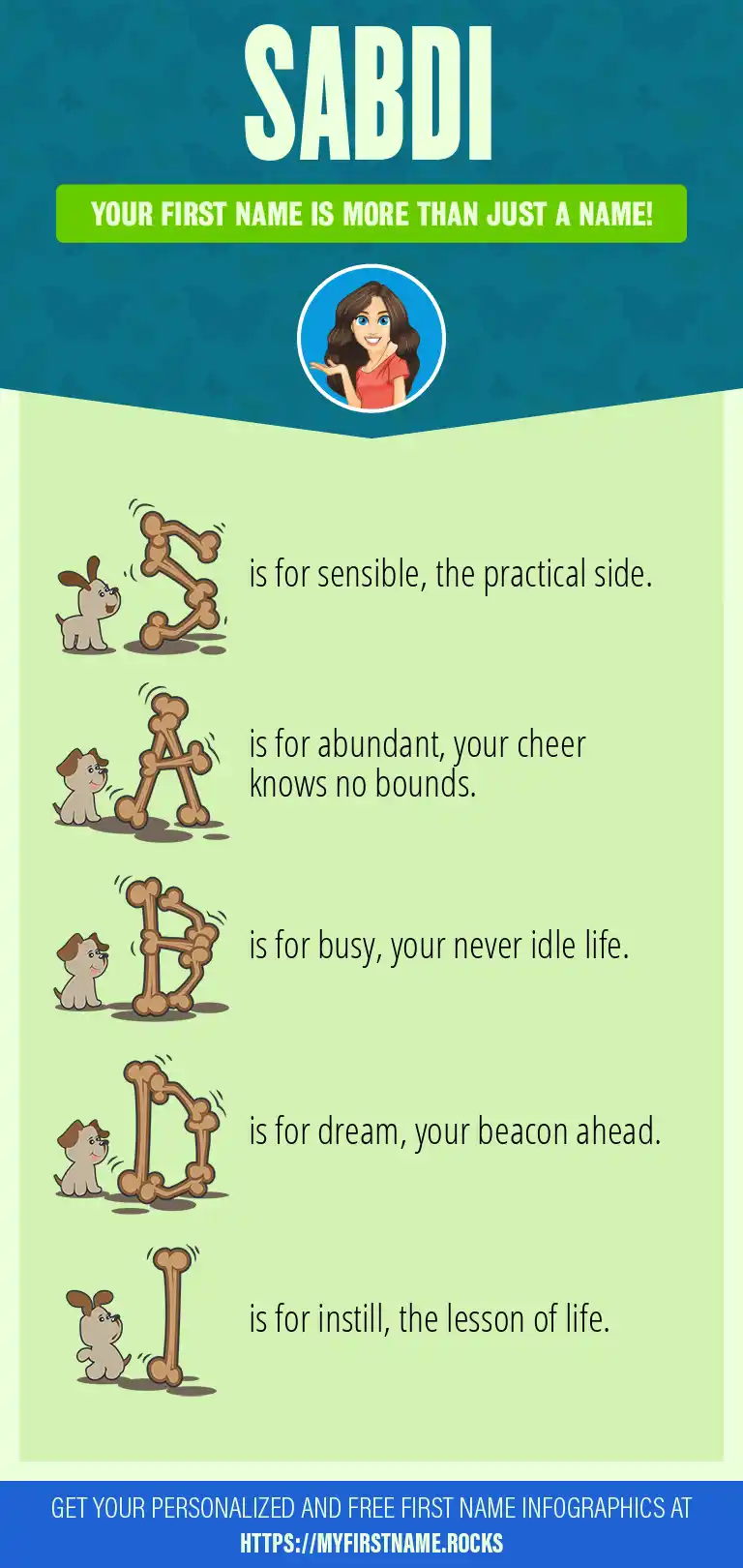 SABDI

YOUR FIRST NAME IS MORE THAN JUST A NAME!

S is for sensible, the practical side.

A is for abundant, your cheer knows no bounds.

B is for busy, your never idle life.

D is for dream, your beacon ahead.

I is for instill, the lesson of life.

GET YOUR PERSONALIZED AND FREE FIRST NAME INFOGRAPHICS AT HTTPS://MYFIRSTNAME.ROCKS