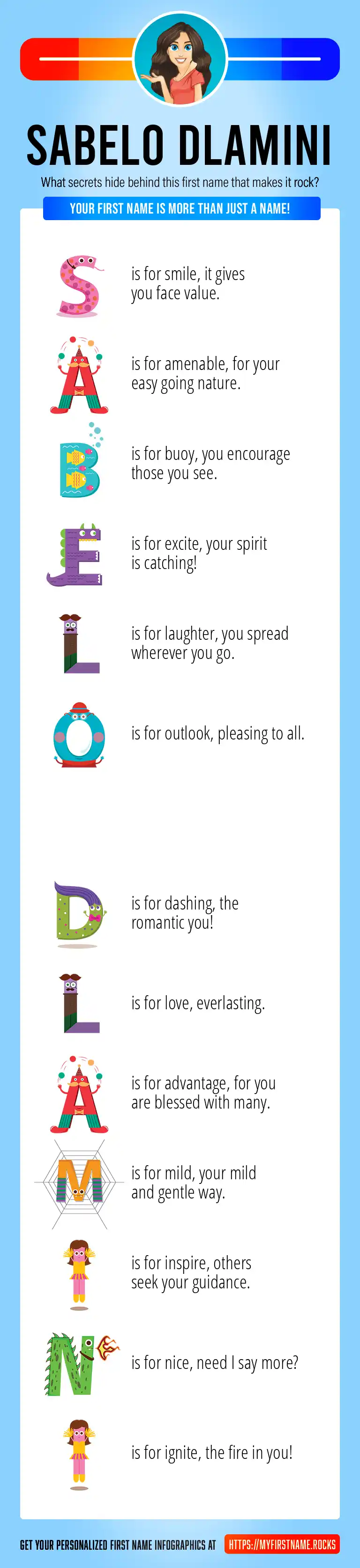 SABELO DLAMINI

What secrets hide behind this first name that makes it rock?

YOUR FIRST NAME IS MORE THAN JUST A NAME!

S is for smile, it gives you face value.

A is for amenable, for your easy going nature.

B is for buoy, you encourage those you see.

E is for excite, your spirit is catching!

L is for laughter, you spread wherever you go.

O is for outlook, pleasing to all.

D is for dashing, the romantic you!

L is for love, everlasting.

A is for advantage, for you are blessed with many.

M is for mild, your mild and gentle way.

I is for inspire, others seek your guidance.

N is for nice, need I say more?

I is for ignite, the fire in you!

GET YOUR PERSONALIZED FIRST NAME INFOGRAPHICS AT HTTPS://MYFIRSTNAME.ROCKS