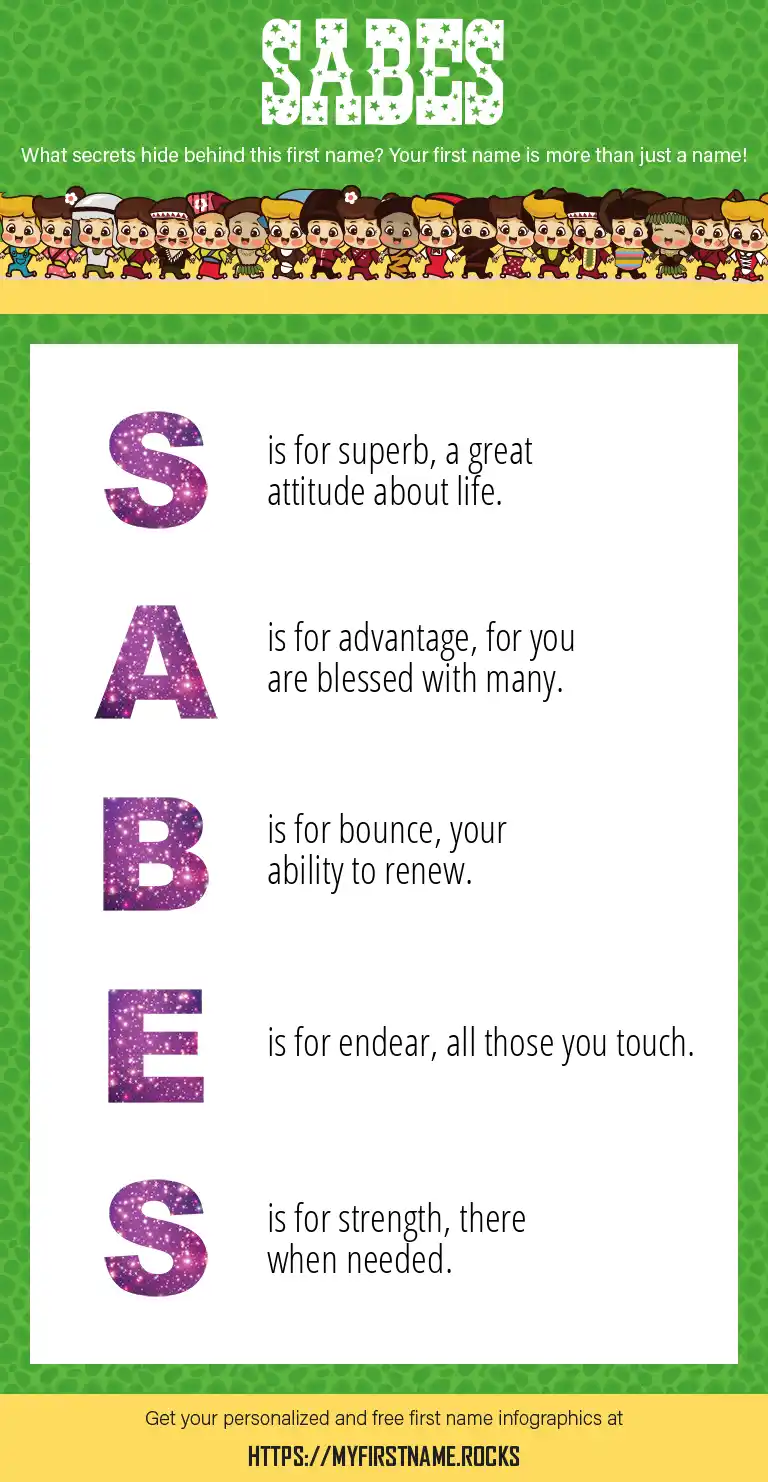 SABES

What secrets hide behind this first name? Your first name is more than just a name!

S is for superb, a great attitude about life.

A is for advantage, for you are blessed with many.

B is for bounce, your ability to renew.

E is for endear, all those you touch.

S is for strength, there when needed.

Get your personalized and free first name infographics at

HTTPS://MYFIRSTNAME.ROCKS