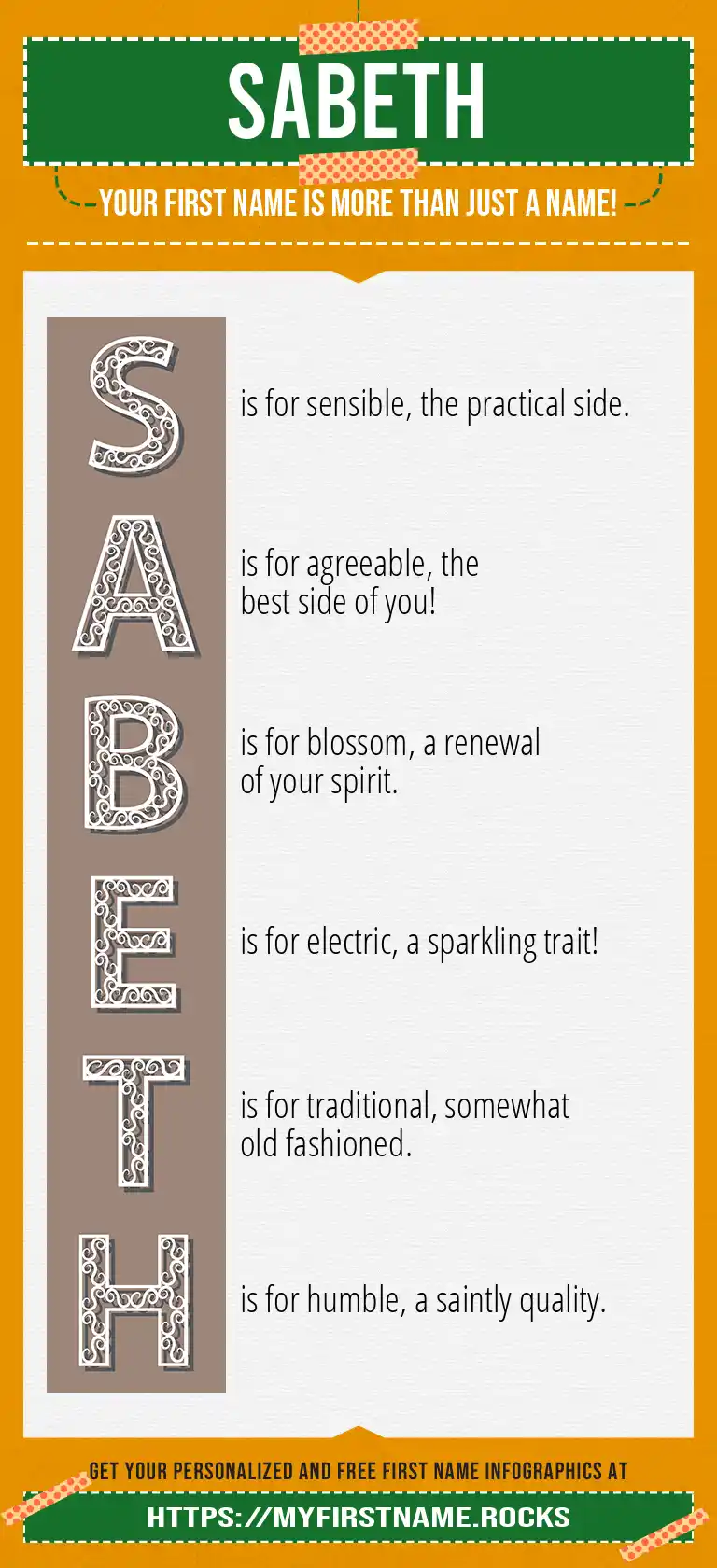 SABETH

YOUR FIRST NAME IS MORE THAN JUST A NAME!

S is for sensible, the practical side.

A is for agreeable, the best side of you!

B is for blossom, a renewal of your spirit.

E is for electric, a sparkling trait!

T is for traditional, somewhat old fashioned.

H is for humble, a saintly quality.

GET YOUR PERSONALIZED AND FREE FIRST NAME INFOGRAPHICS AT

HTTPS://MYFIRSTNAME.ROCKS