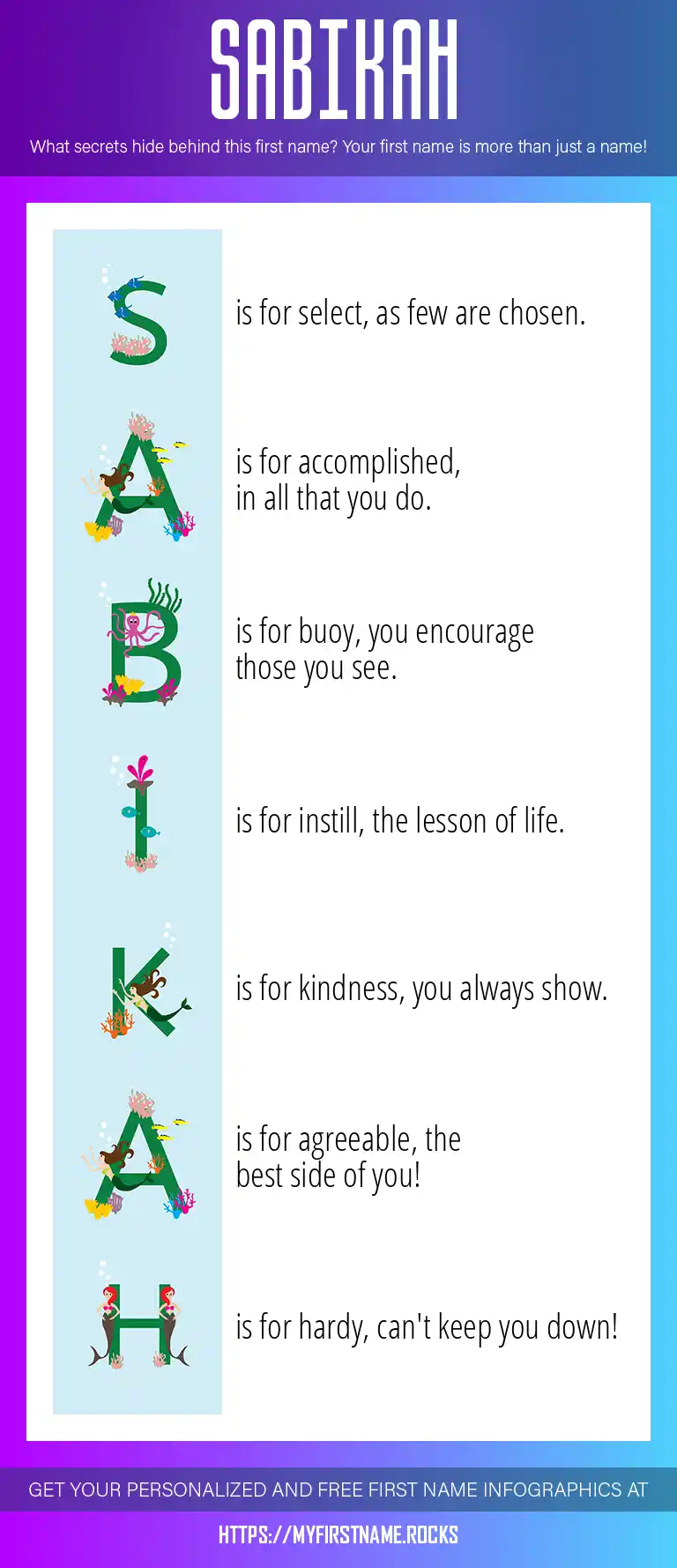 SABIKAH

What secrets hide behind this first name? Your first name is more than just a name!

S is for select, as few are chosen.

A is for accomplished, in all that you do.

B is for buoy, you encourage those you see.

I is for instill, the lesson of life.

K is for kindness, you always show.

A is for agreeable, the best side of you!

H is for hardy, can't keep you down!

GET YOUR PERSONALIZED AND FREE FIRST NAME INFOGRAPHICS AT

HTTPS://MYFIRSTNAME.ROCKS