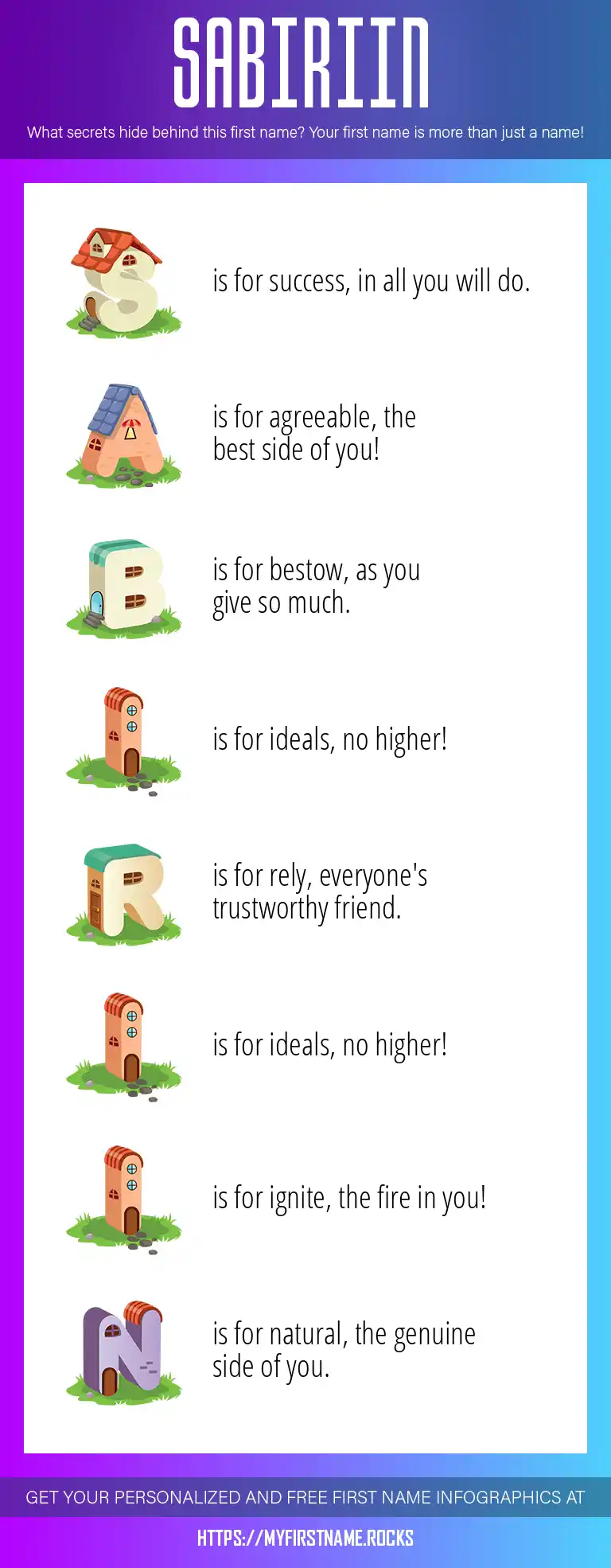 SABIRIIN

What secrets hide behind this first name? Your first name is more than just a name!

S is for success, in all you will do.

A is for agreeable, the best side of you!

B is for bestow, as you give so much.

I is for ideals, no higher!

R is for rely, everyone's trustworthy friend.

I is for ideals, no higher!

I is for ignite, the fire in you!

N is for natural, the genuine side of you.

GET YOUR PERSONALIZED AND FREE FIRST NAME INFOGRAPHICS AT

HTTPS://MYFIRSTNAME.ROCKS