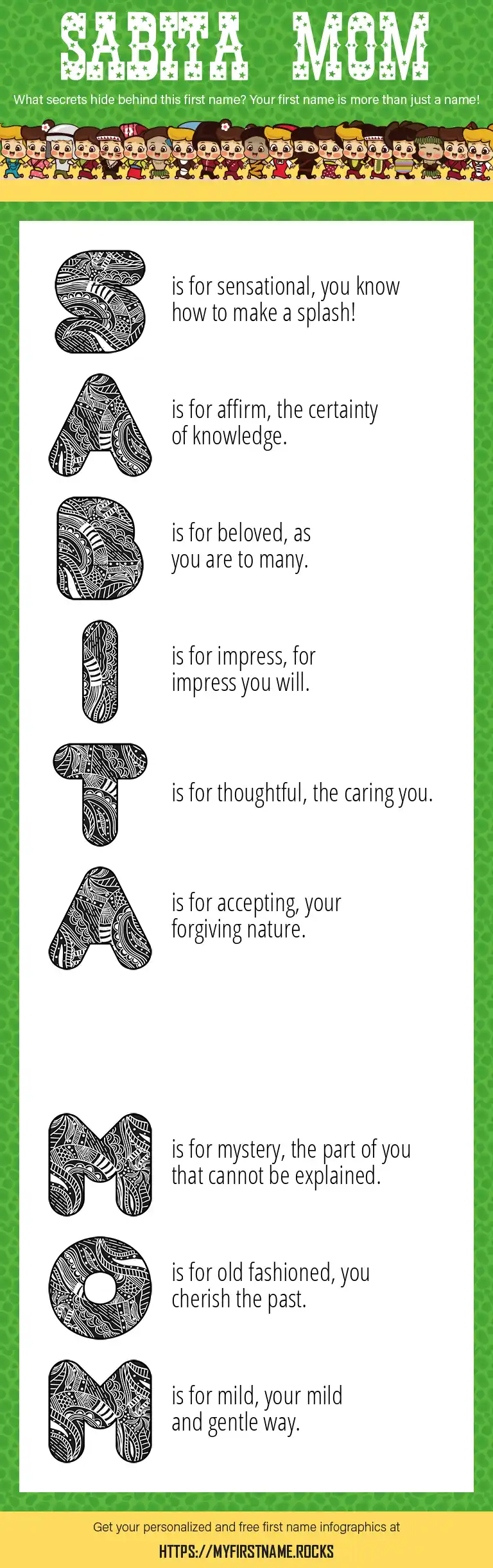 SABITA MOM

What secrets hide behind this first name? Your first name is more than just a name!

S is for sensational, you know how to make a splash!

A is for affirm, the certainty of knowledge.

B is for beloved, as you are to many.

I is for impress, for impress you will.

T is for thoughtful, the caring you.

A is for accepting, your forgiving nature.

M is for mystery, the part of you that cannot be explained.

O is for old fashioned, you cherish the past.

M is for mild, your mild and gentle way.

Get your personalized and free first name infographics at

HTTPS://MYFIRSTNAME.ROCKS