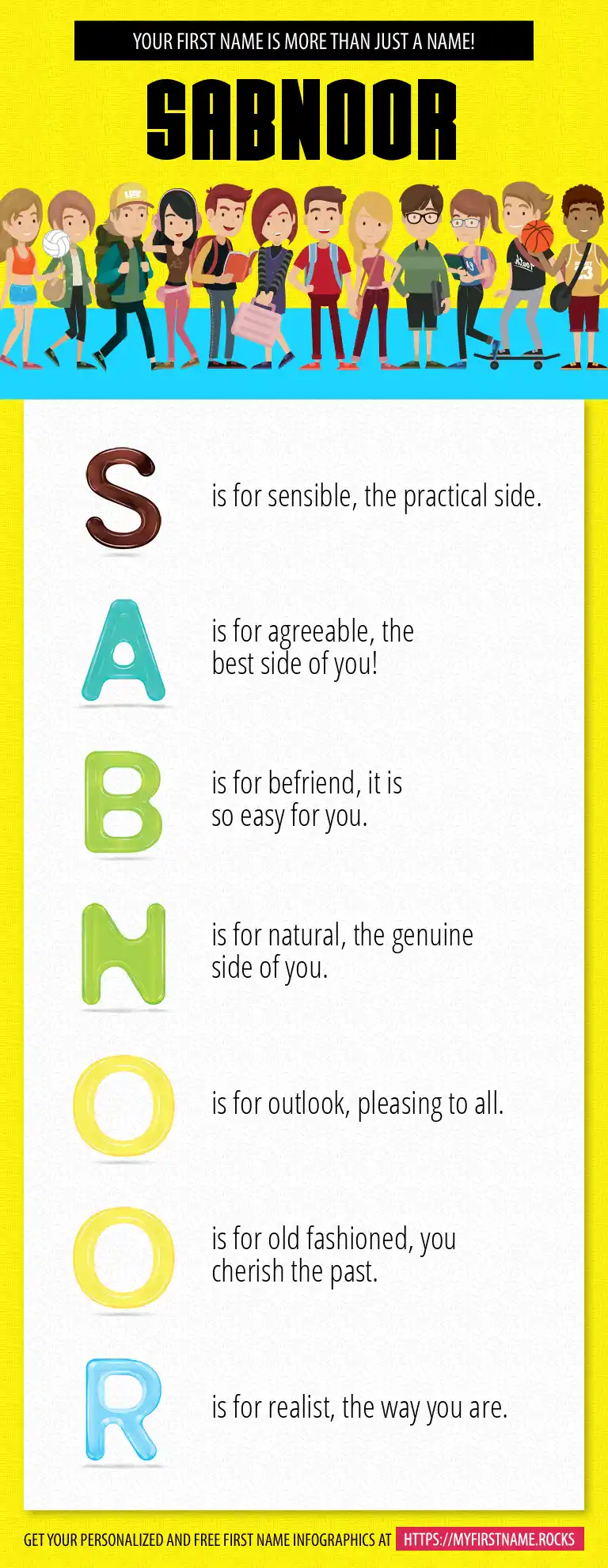 YOUR FIRST NAME IS MORE THAN JUST A NAME!

SABNOOR

S is for sensible, the practical side.

A is for agreeable, the best side of you!

B is for befriend, it is so easy for you.

N is for natural, the genuine side of you.

O is for outlook, pleasing to all.

O is for old fashioned, you cherish the past.

R is for realist, the way you are.

GET YOUR PERSONALIZED AND FREE FIRST NAME INFOGRAPHICS AT HTTPS://MYFIRSTNAME.ROCKS