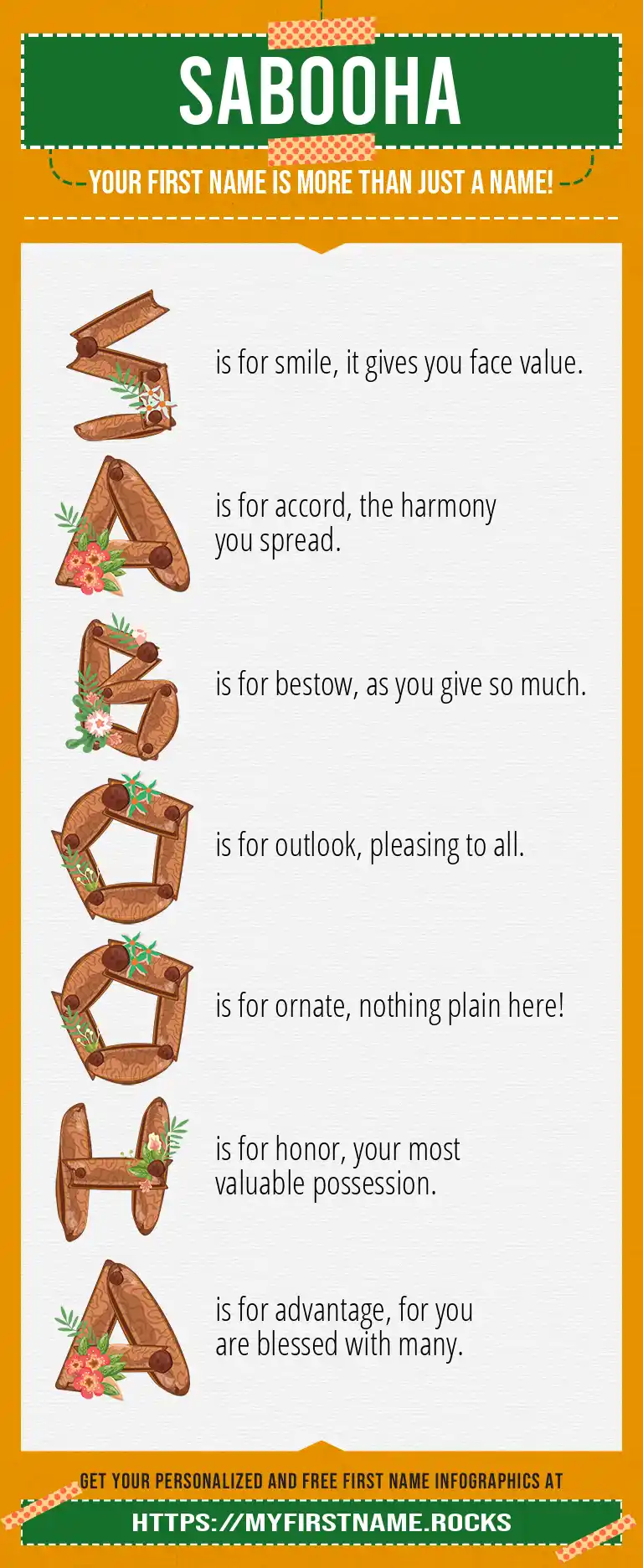 SABOOHA

YOUR FIRST NAME IS MORE THAN JUST A NAME!

S is for smile, it gives you face value.

A is for accord, the harmony you spread.

B is for bestow, as you give so much.

O is for outlook, pleasing to all.

O is for ornate, nothing plain here!

H is for honor, your most valuable possession.

A is for advantage, for you are blessed with many.

GET YOUR PERSONALIZED AND FREE FIRST NAME INFOGRAPHICS AT

HTTPS://MYFIRSTNAME.ROCKS