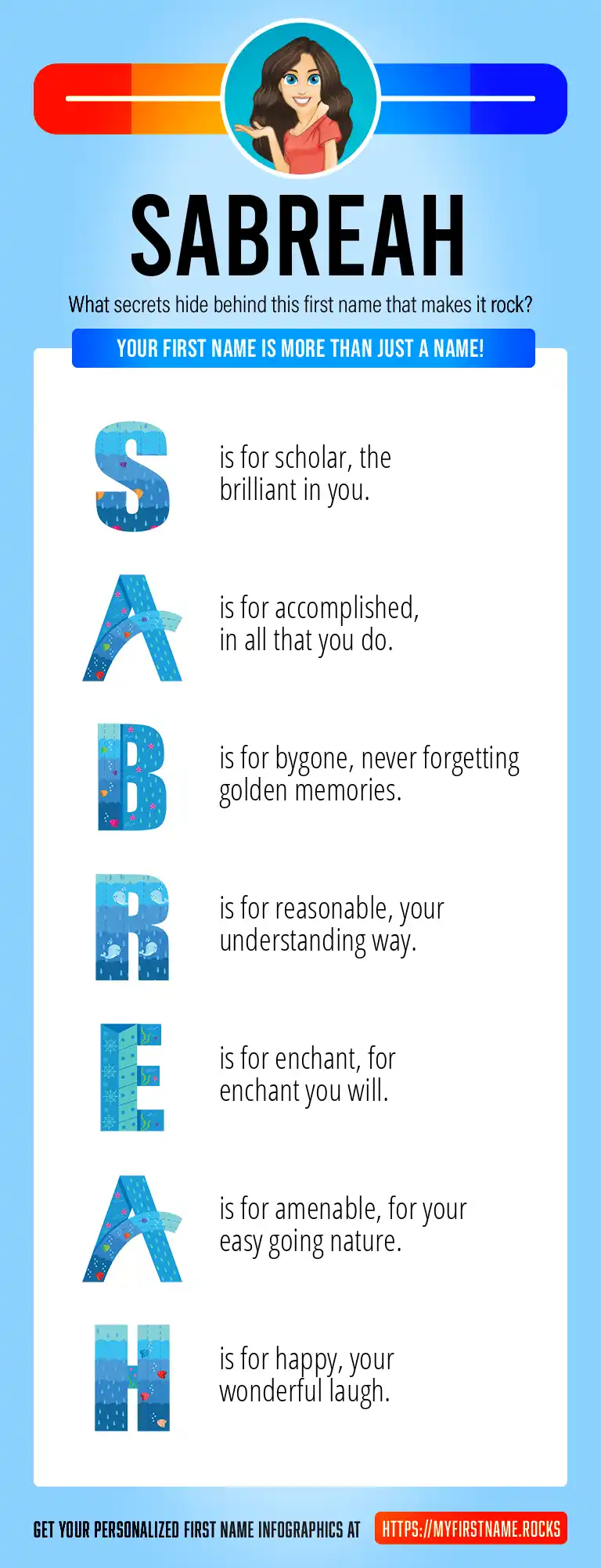 SABREAH

What secrets hide behind this first name that makes it rock?

YOUR FIRST NAME IS MORE THAN JUST A NAME!

S is for scholar, the brilliant in you.

A is for accomplished, in all that you do.

B is for bygone, never forgetting golden memories.

R is for reasonable, your understanding way.

E is for enchant, for enchant you will.

A is for amenable, for your easy going nature.

H is for happy, your wonderful laugh.

GET YOUR PERSONALIZED FIRST NAME INFOGRAPHICS AT HTTPS://MYFIRSTNAME.ROCKS