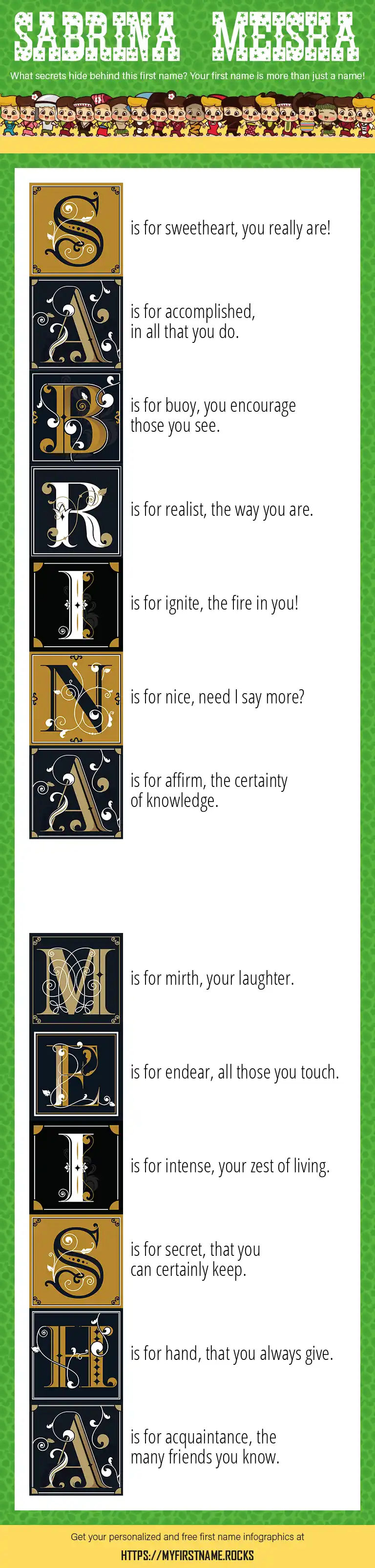 SABRINA MEISHA

What secrets hide behind this first name? Your first name is more than just a name!

S is for sweetheart, you really are!

A is for accomplished, in all that you do.

B is for buoy, you encourage those you see.

R is for realist, the way you are.

I is for ignite, the fire in you!

N is for nice, need I say more?

A is for affirm, the certainty of knowledge.

M is for mirth, your laughter.

E is for endear, all those you touch.

I is for intense, your zest of living.

S is for secret, that you can certainly keep.

H is for hand, that you always give.

A is for acquaintance, the many friends you know.

Get your personalized and free first name infographics at

HTTPS://MYFIRSTNAME.ROCKS