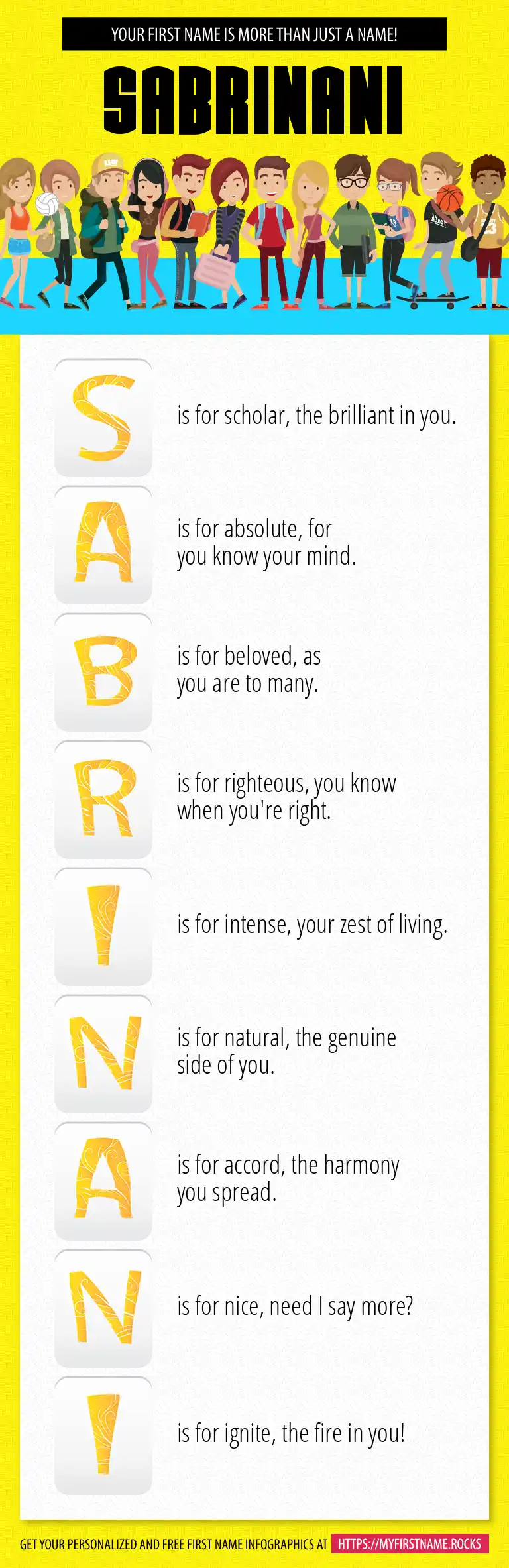 YOUR FIRST NAME IS MORE THAN JUST A NAME!

SABRINANI

S is for scholar, the brilliant in you.

A is for absolute, for you know your mind.

B is for beloved, as you are to many.

R is for righteous, you know when you're right.

I is for intense, your zest of living.

N is for natural, the genuine side of you.

A is for accord, the harmony you spread.

N is for nice, need I say more?

I is for ignite, the fire in you!

GET YOUR PERSONALIZED AND FREE FIRST NAME INFOGRAPHICS AT HTTPS://MYFIRSTNAME.ROCKS