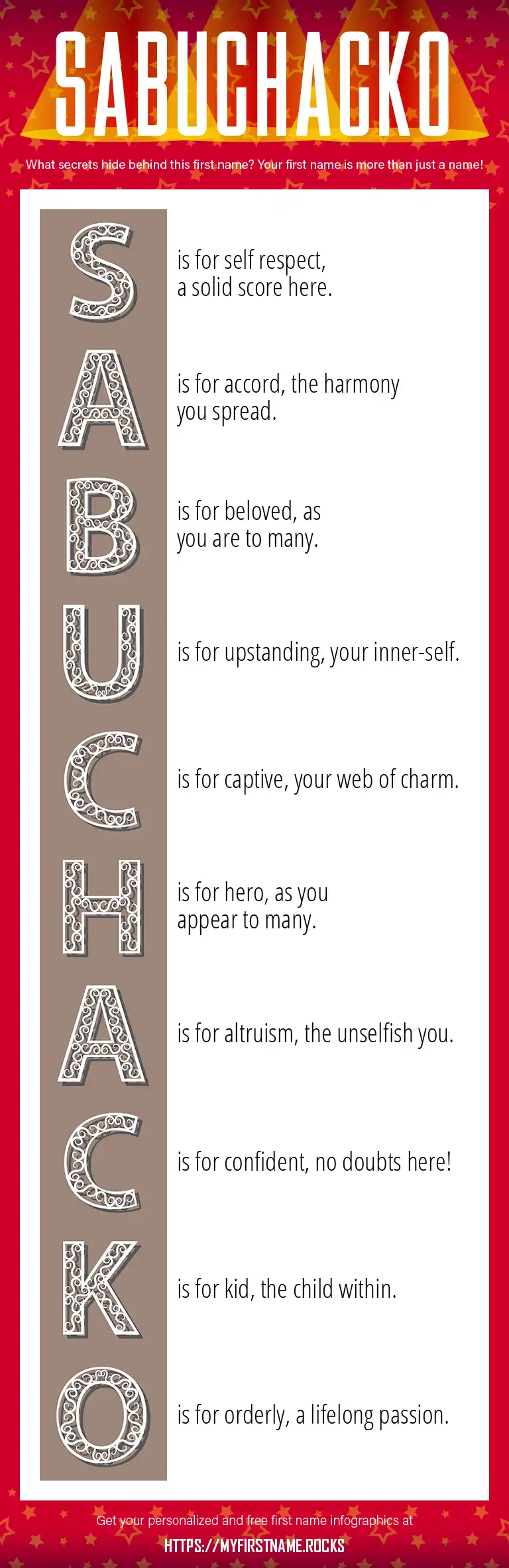 SABUCHACKO

What secrets hide behind this first name? Your first name is more than just a name!

S is for self respect, a solid score here.

A is for accord, the harmony you spread.

B is for beloved, as you are to many.

U is for upstanding, your inner-self.

C is for captive, your web of charm.

H is for hero, as you appear to many.

A is for altruism, the unselfish you.

C is for confident, no doubts here!

K is for kid, the child within.

O is for orderly, a lifelong passion.

Get your personalized and free first name infographics at
HTTPS://MYFIRSTNAME.ROCKS