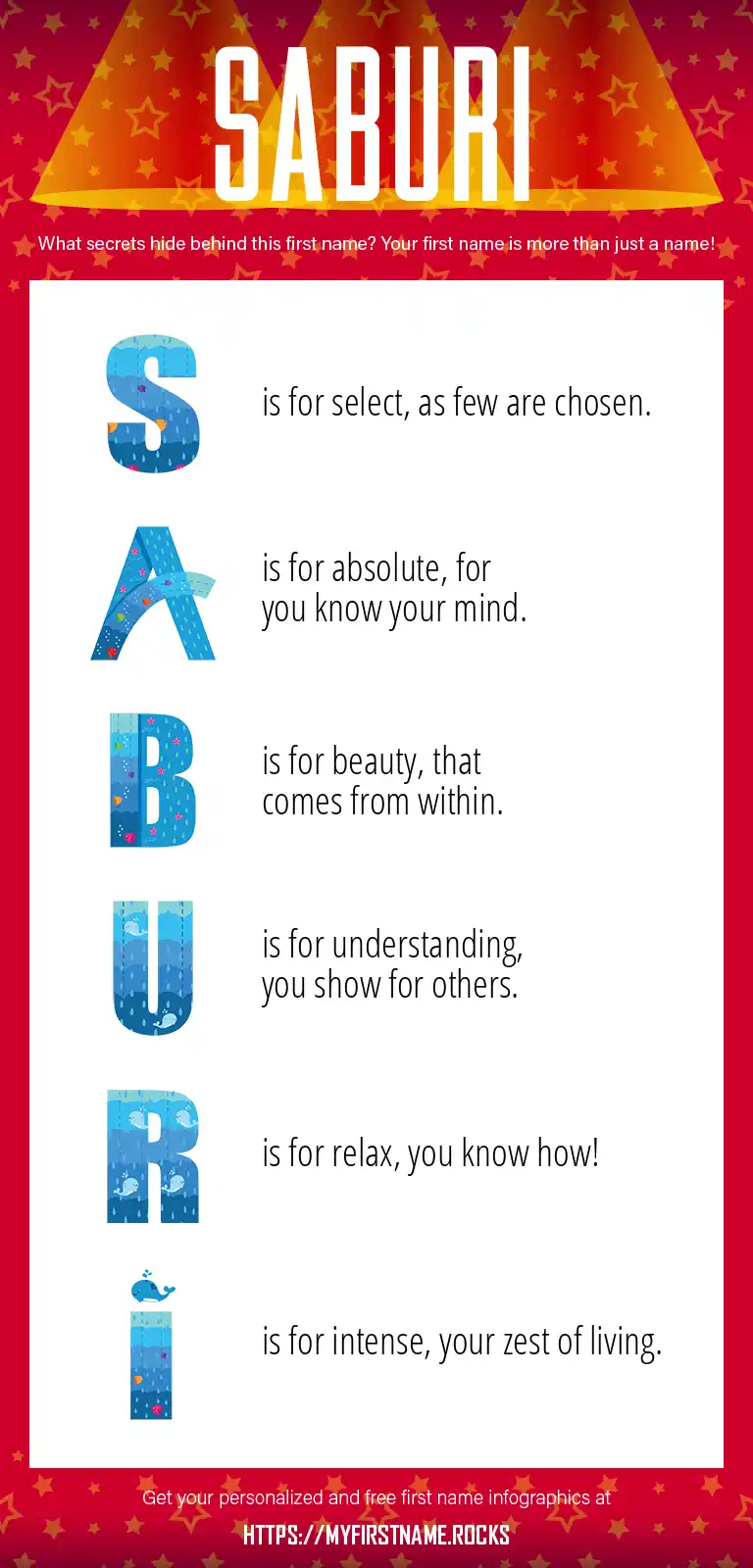 SABURI

What secrets hide behind this first name? Your first name is more than just a name!

S is for select, as few are chosen.

A is for absolute, for you know your mind.

B is for beauty, that comes from within.

U is for understanding, you show for others.

R is for relax, you know how!

I is for intense, your zest of living.

Get your personalized and free first name infographics at

HTTPS://MYFIRSTNAME.ROCKS