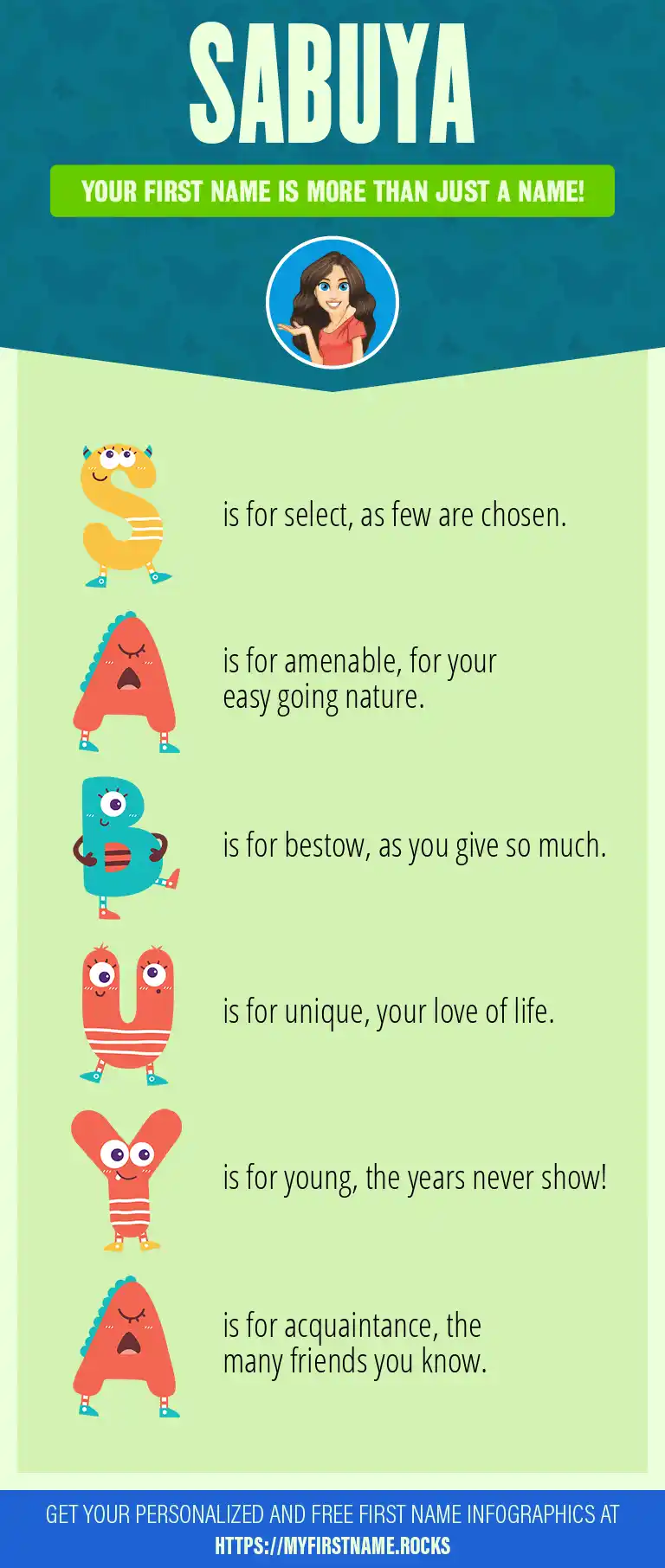 SABUYA

YOUR FIRST NAME IS MORE THAN JUST A NAME!

S is for select, as few are chosen.

A is for amenable, for your easy going nature.

B is for bestow, as you give so much.

U is for unique, your love of life.

Y is for young, the years never show!

A is for acquaintance, the many friends you know.

GET YOUR PERSONALIZED AND FREE FIRST NAME INFOGRAPHICS AT HTTPS://MYFIRSTNAME.ROCKS