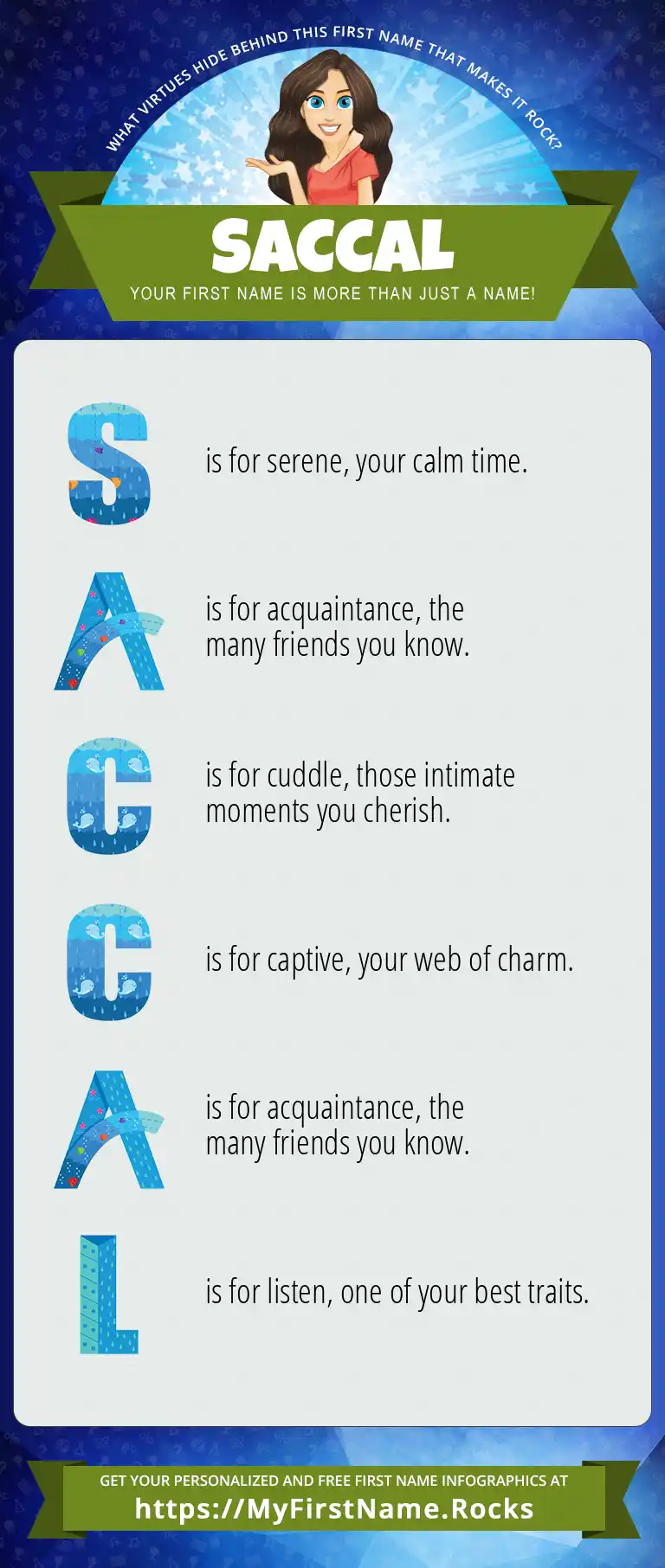 WHAT VIRTUES HIDE BEHIND THIS FIRST NAME THAT MAKES IT ROCK?

SACCAL

YOUR FIRST NAME IS MORE THAN JUST A NAME!

S is for serene, your calm time.

A is for acquaintance, the many friends you know.

C is for cuddle, those intimate moments you cherish.

C is for captive, your web of charm.

A is for acquaintance, the many friends you know.

L is for listen, one of your best traits.

GET YOUR PERSONALIZED AND FREE FIRST NAME INFOGRAPHICS AT
https://MyFirstName.Rocks