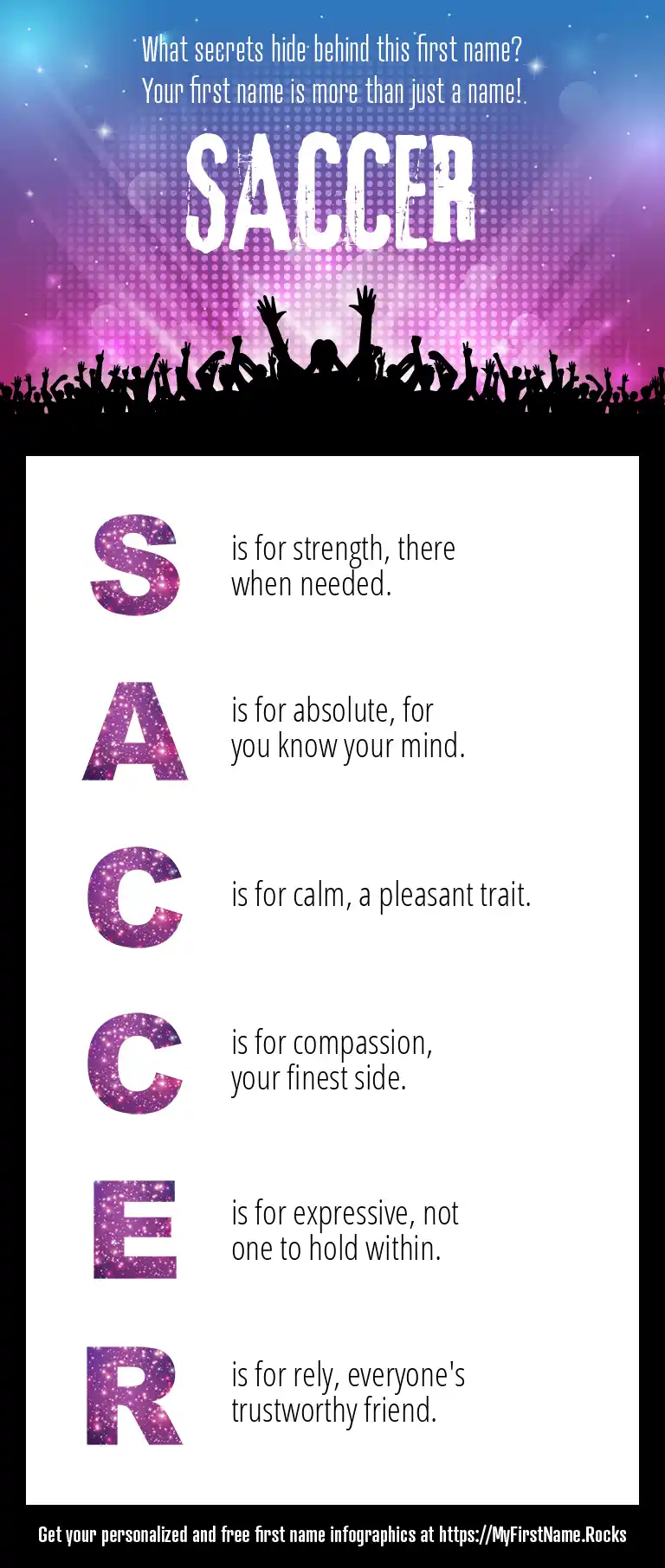 What secrets hide behind this first name?
Your first name is more than just a name!

SACCER

S is for strength, there when needed.

A is for absolute, for you know your mind.

C is for calm, a pleasant trait.

C is for compassion, your finest side.

E is for expressive, not one to hold within.

R is for rely, everyone's trustworthy friend.

Get your personalized and free first name infographics at https://MyFirstName.Rocks