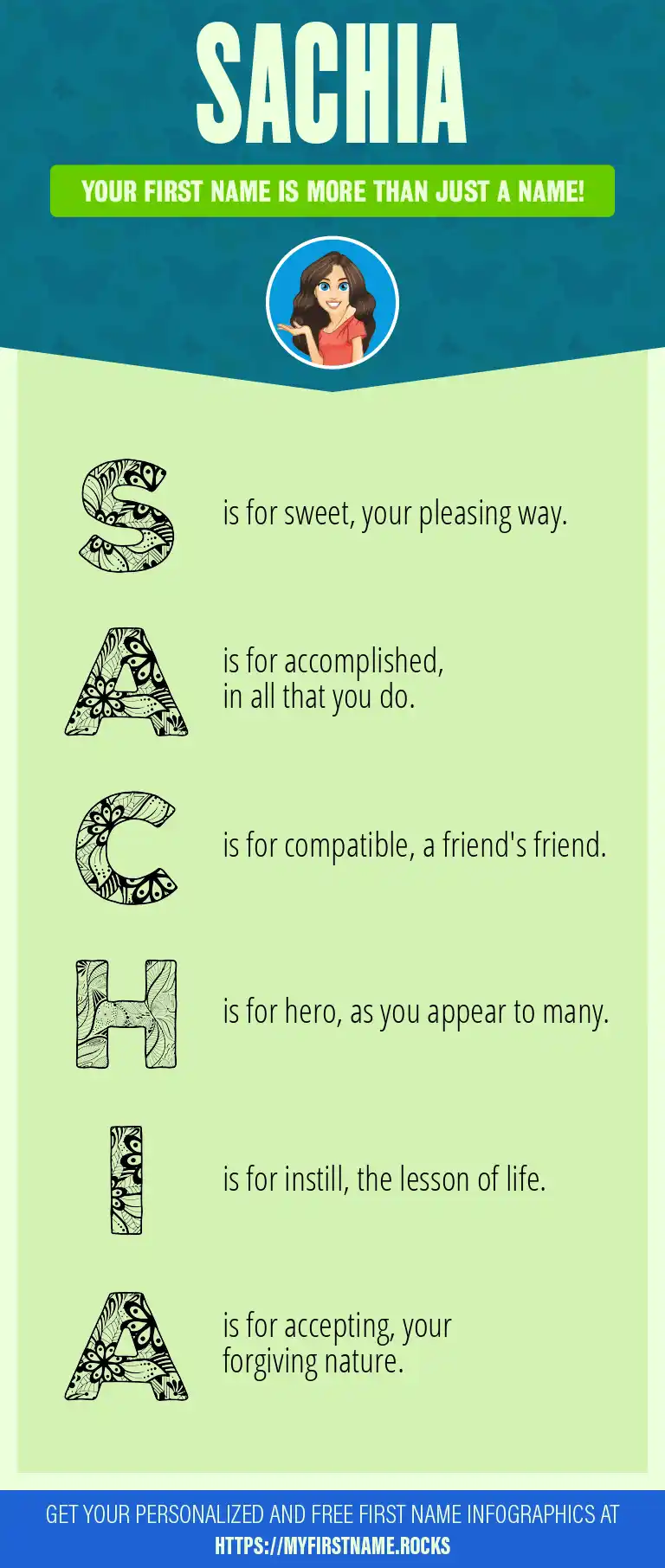 SACHIA

YOUR FIRST NAME IS MORE THAN JUST A NAME!

S is for sweet, your pleasing way.

A is for accomplished, in all that you do.

C is for compatible, a friend's friend.

H is for hero, as you appear to many.

I is for instill, the lesson of life.

A is for accepting, your forgiving nature.

GET YOUR PERSONALIZED AND FREE FIRST NAME INFOGRAPHICS AT HTTPS://MYFIRSTNAME.ROCKS