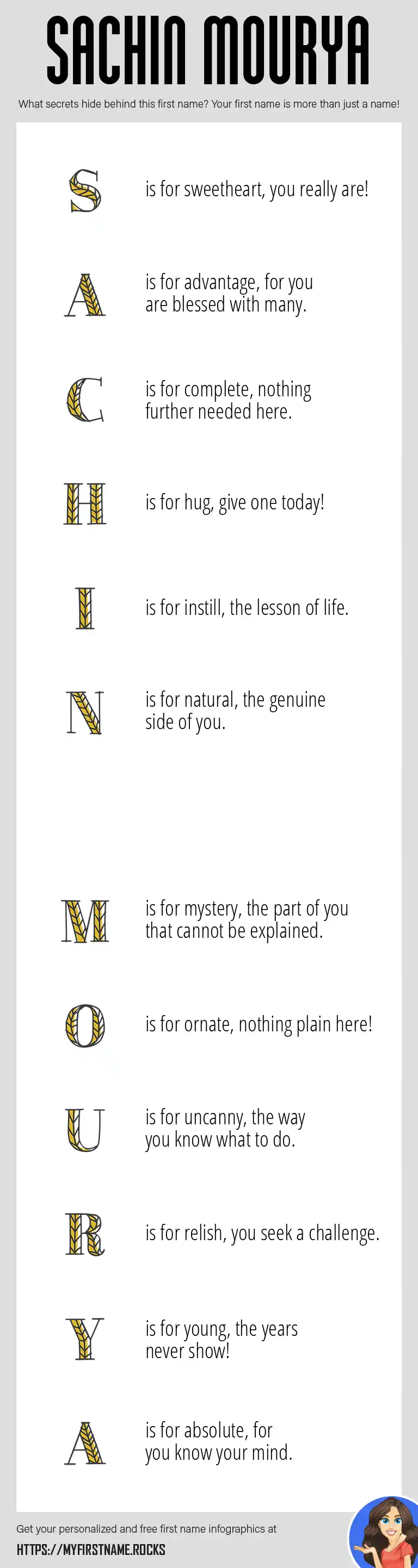 SACHIN MOURYA

What secrets hide behind this first name? Your first name is more than just a name!

S is for sweetheart, you really are!

A is for advantage, for you are blessed with many.

C is for complete, nothing further needed here.

H is for hug, give one today!

I is for instill, the lesson of life.

N is for natural, the genuine side of you.

M is for mystery, the part of you that cannot be explained.

O is for ornate, nothing plain here!

U is for uncanny, the way you know what to do.

R is for relish, you seek a challenge.

Y is for young, the years never show!

A is for absolute, for you know your mind.

Get your personalized and free first name infographics at

HTTPS://MYFIRSTNAME.ROCKS