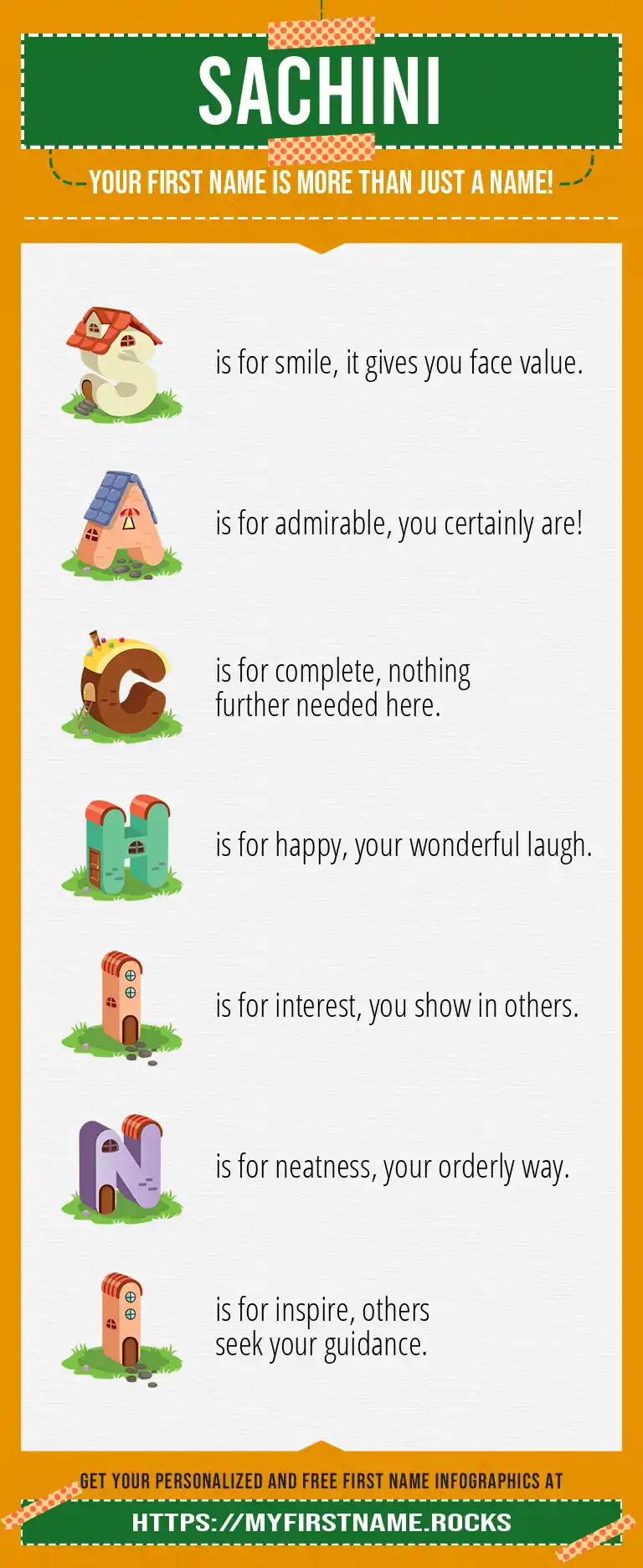 SACHINI

YOUR FIRST NAME IS MORE THAN JUST A NAME!

S is for smile, it gives you face value.

A is for admirable, you certainly are!

C is for complete, nothing further needed here.

H is for happy, your wonderful laugh.

I is for interest, you show in others.

N is for neatness, your orderly way.

I is for inspire, others seek your guidance.

GET YOUR PERSONALIZED AND FREE FIRST NAME INFOGRAPHICS AT

HTTPS://MYFIRSTNAME.ROCKS