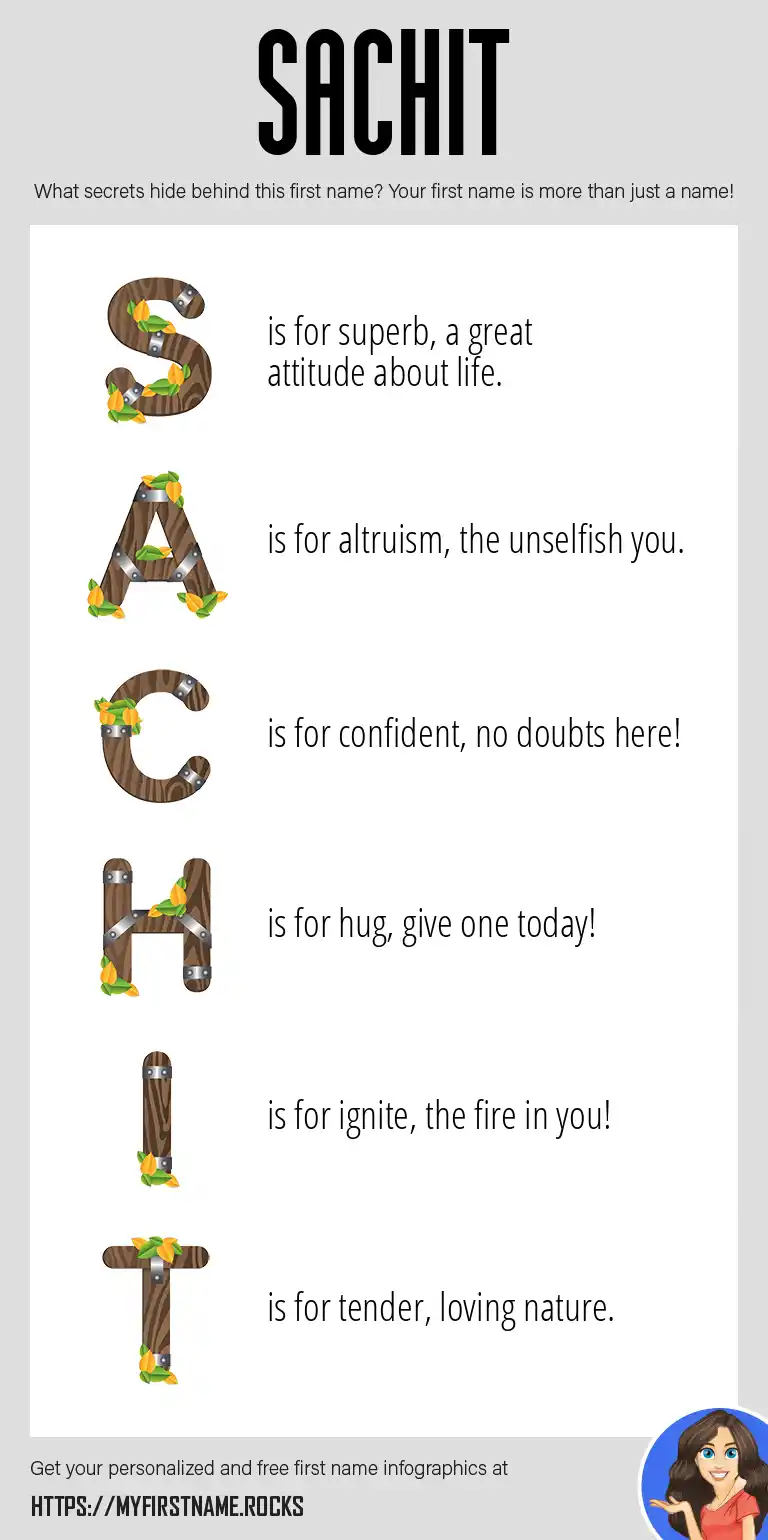 SACHIT

What secrets hide behind this first name? Your first name is more than just a name!

S is for superb, a great attitude about life.

A is for altruism, the unselfish you.

C is for confident, no doubts here!

H is for hug, give one today!

I is for ignite, the fire in you!

T is for tender, loving nature.

Get your personalized and free first name infographics at

HTTPS://MYFIRSTNAME.ROCKS