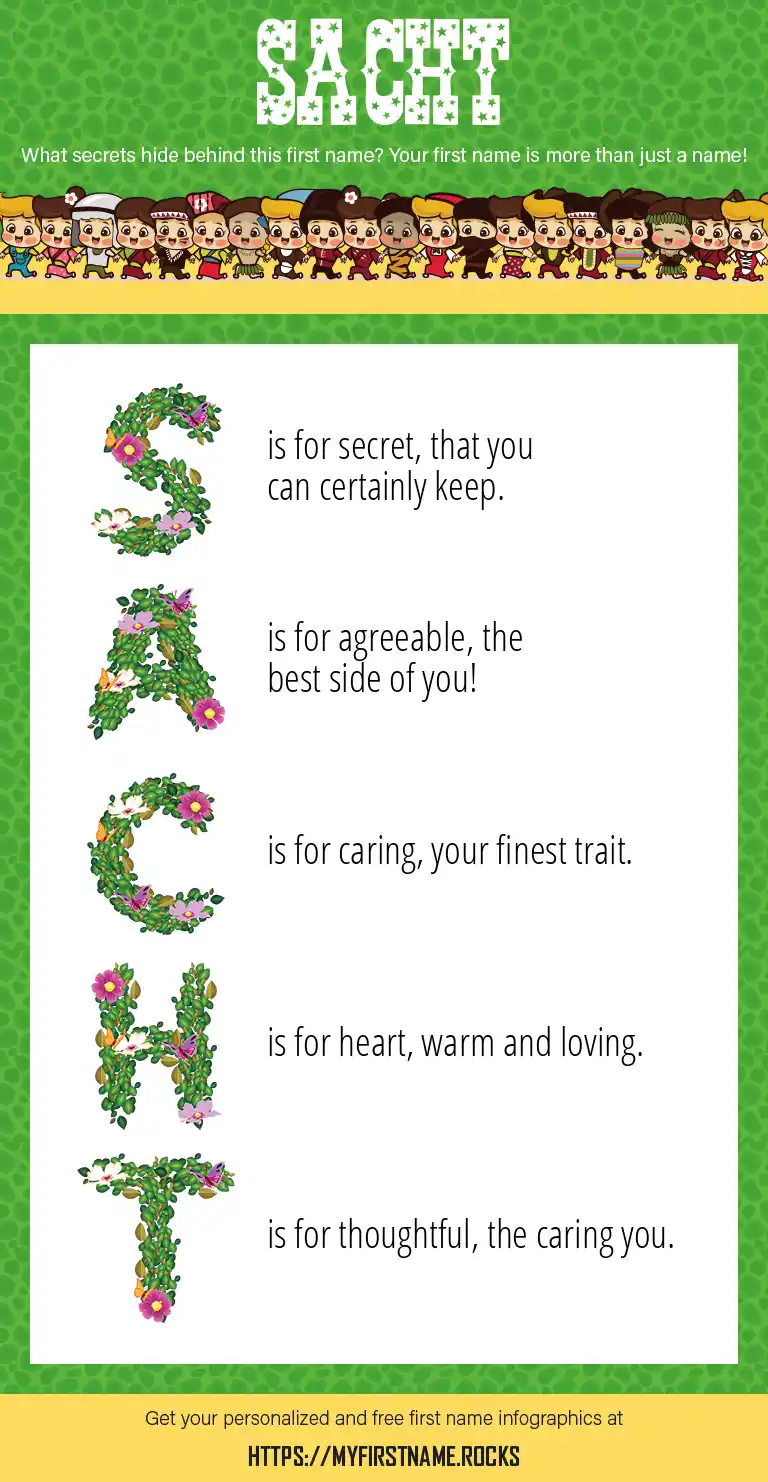 SACHT

What secrets hide behind this first name? Your first name is more than just a name!

S is for secret, that you can certainly keep.

A is for agreeable, the best side of you!

C is for caring, your finest trait.

H is for heart, warm and loving.

T is for thoughtful, the caring you.

Get your personalized and free first name infographics at

HTTPS://MYFIRSTNAME.ROCKS