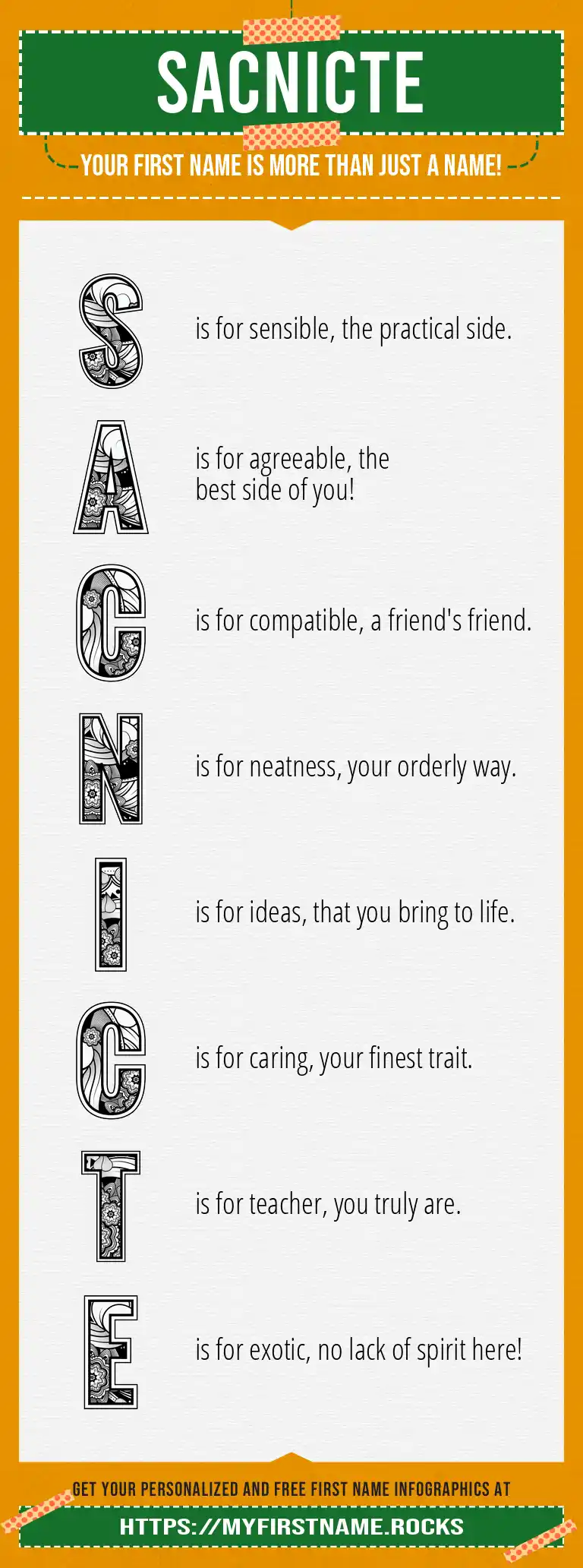 SACNICTE

YOUR FIRST NAME IS MORE THAN JUST A NAME!

S is for sensible, the practical side.

A is for agreeable, the best side of you!

C is for compatible, a friend's friend.

N is for neatness, your orderly way.

I is for ideas, that you bring to life.

C is for caring, your finest trait.

T is for teacher, you truly are.

E is for exotic, no lack of spirit here!

GET YOUR PERSONALIZED AND FREE FIRST NAME INFOGRAPHICS AT

HTTPS://MYFIRSTNAME.ROCKS