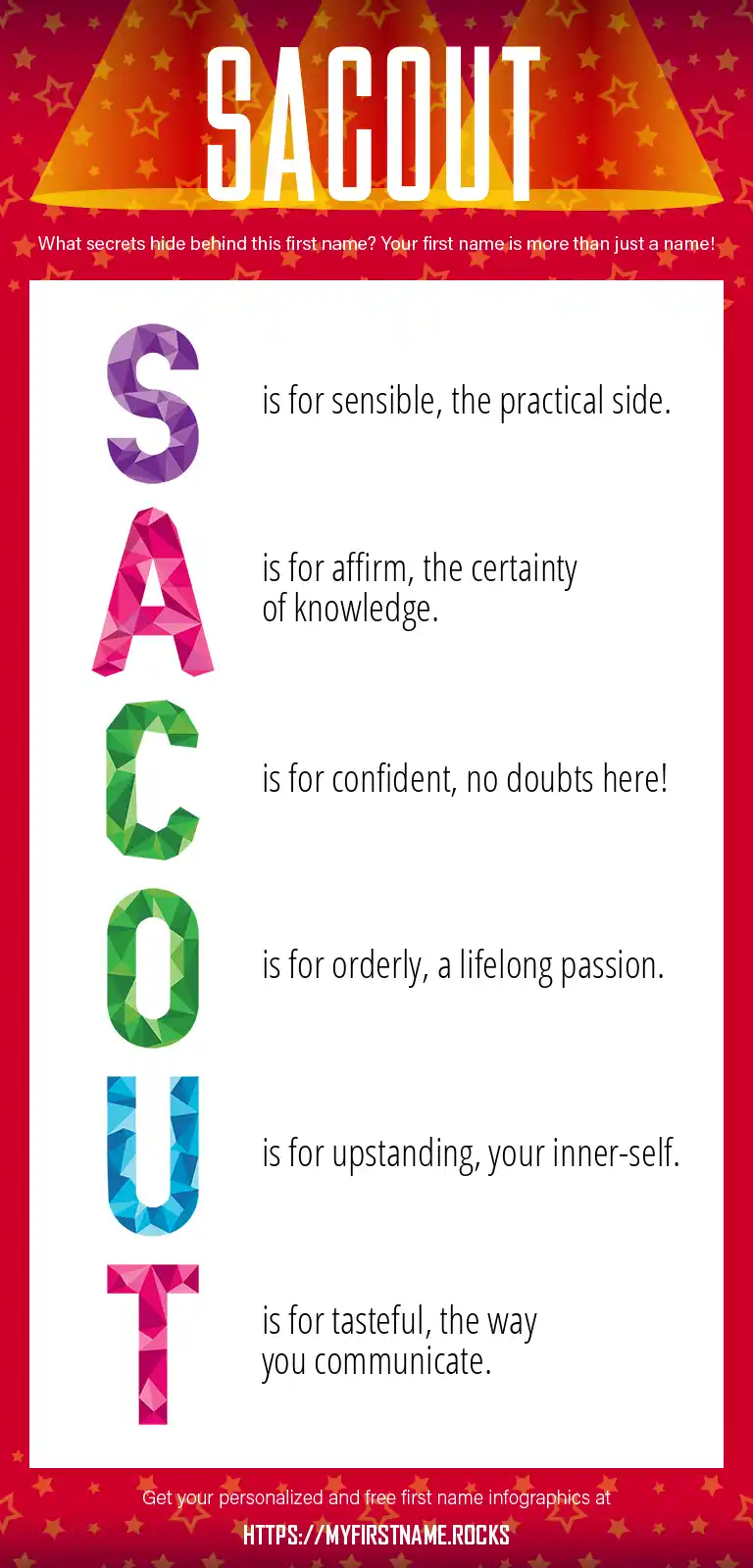 SACOUT

What secrets hide behind this first name? Your first name is more than just a name!

S is for sensible, the practical side.

A is for affirm, the certainty of knowledge.

C is for confident, no doubts here!

O is for orderly, a lifelong passion.

U is for upstanding, your inner-self.

T is for tasteful, the way you communicate.

Get your personalized and free first name infographics at

HTTPS://MYFIRSTNAME.ROCKS